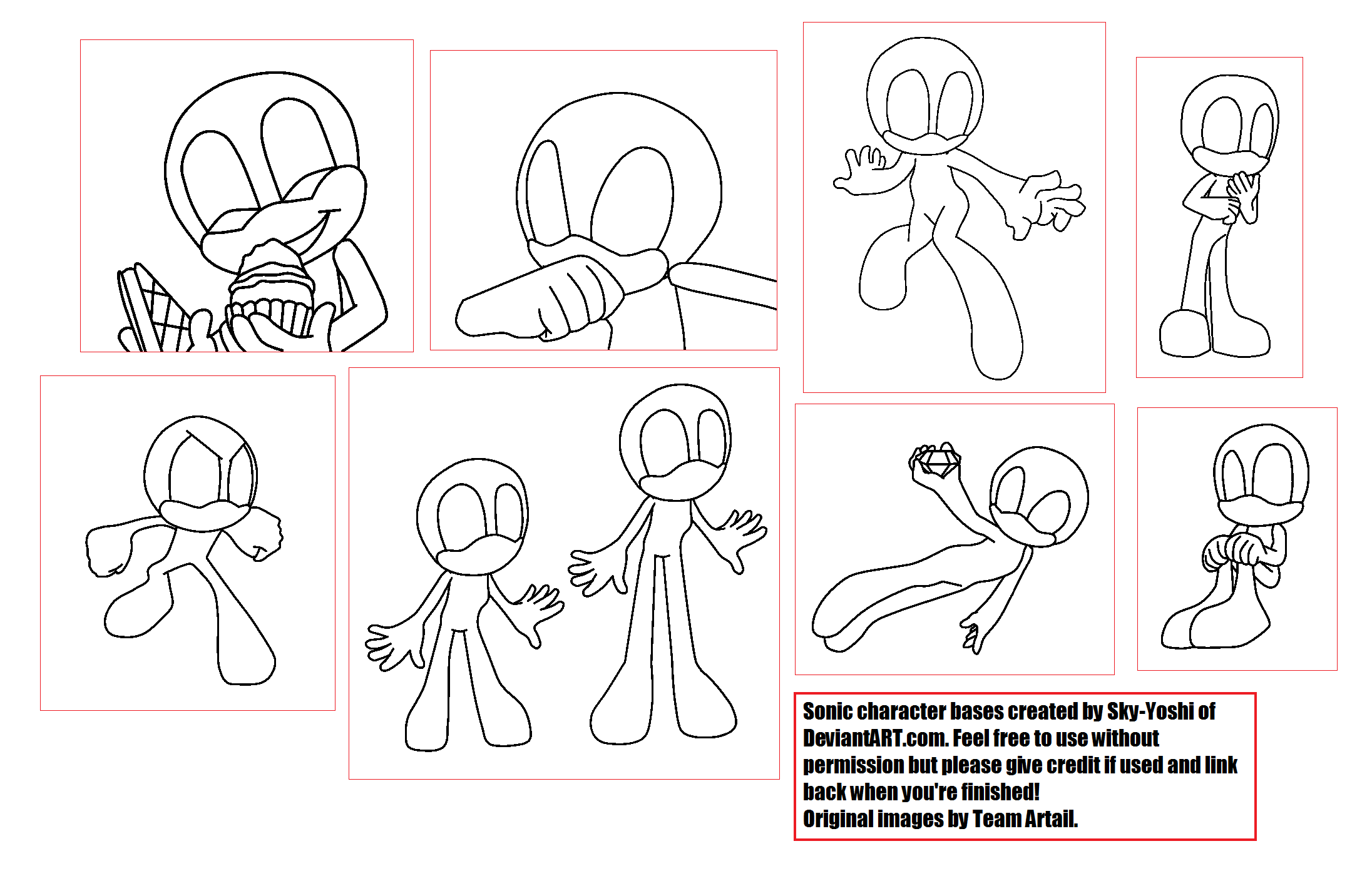 Sonic character bases created by Sky-Yoshi of DeviantART.com. Feel free to use without permission but please give credit if used and link back when you're finished!
Original images by Team Artail.