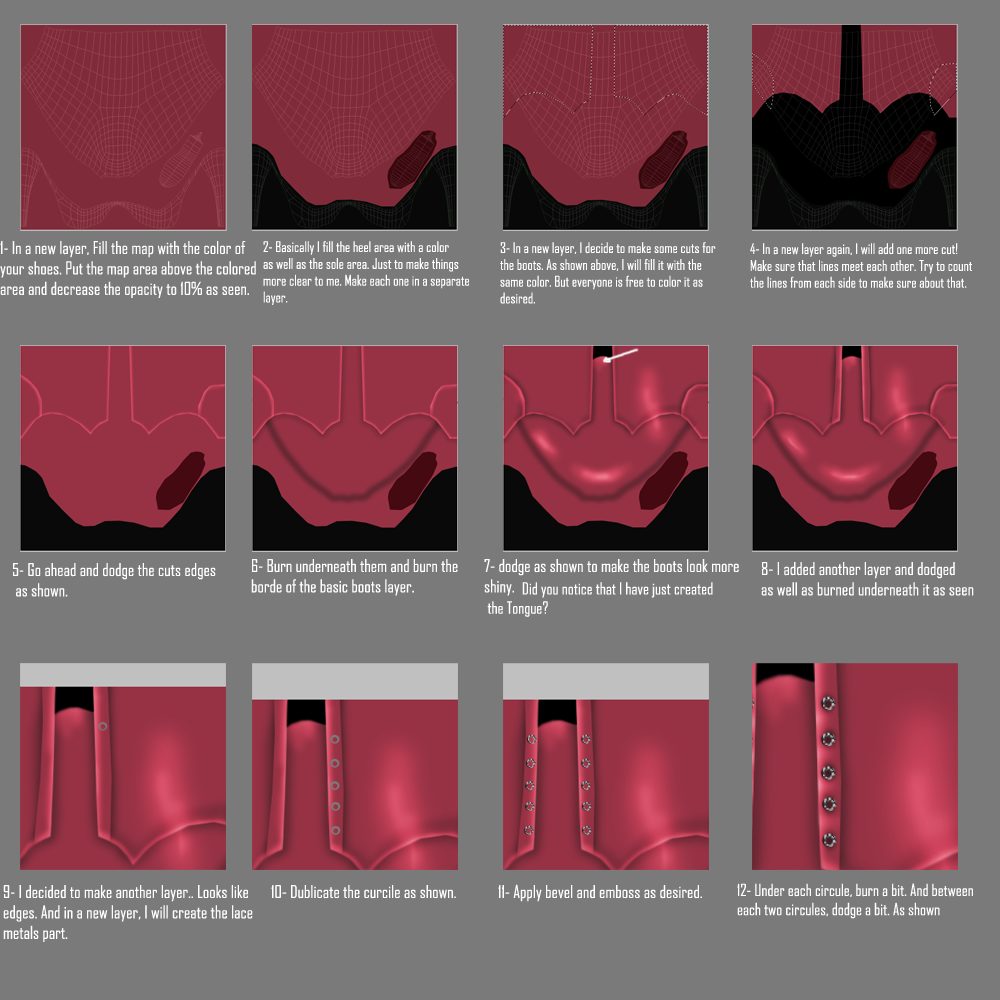 1- In a new layer, Fill the map with the color of your shoes. Put the map area above the colored area and decrease the opacity to 10% as seen.

2- Basically I fill the heel area with a color as well as the sole area. Just to make things more clear to me. Make each one in a separate layer.

3- In a new layer, I decide to make some cuts for the boots. As shown above, I will fill it with the same color. But everyone is free to color it as desired.

4- In a new layer again, I will add one more cut! Make sure that lines meet each other. Try to count the lines from each side to make sure about that.

5- Go ahead and dodge the cuts edges as shown.

6- Burn underneath them and burn the borde of the basic boots layer.

7- dodge as shown to make the boots look more shiny. Did you notice that I have just created the Tongue?

8- I added another layer and dodged as well as burned underneath it as seen

9- I decided to make another layer.. Looks like edges. And in a new layer, I will create the lace metals part.

10- Dublicate the curcile as shown.

11- Apply bevel and emboss as desired.

12- Under each circule, burn a bit. And between each two circules, dodge a bit. As shown