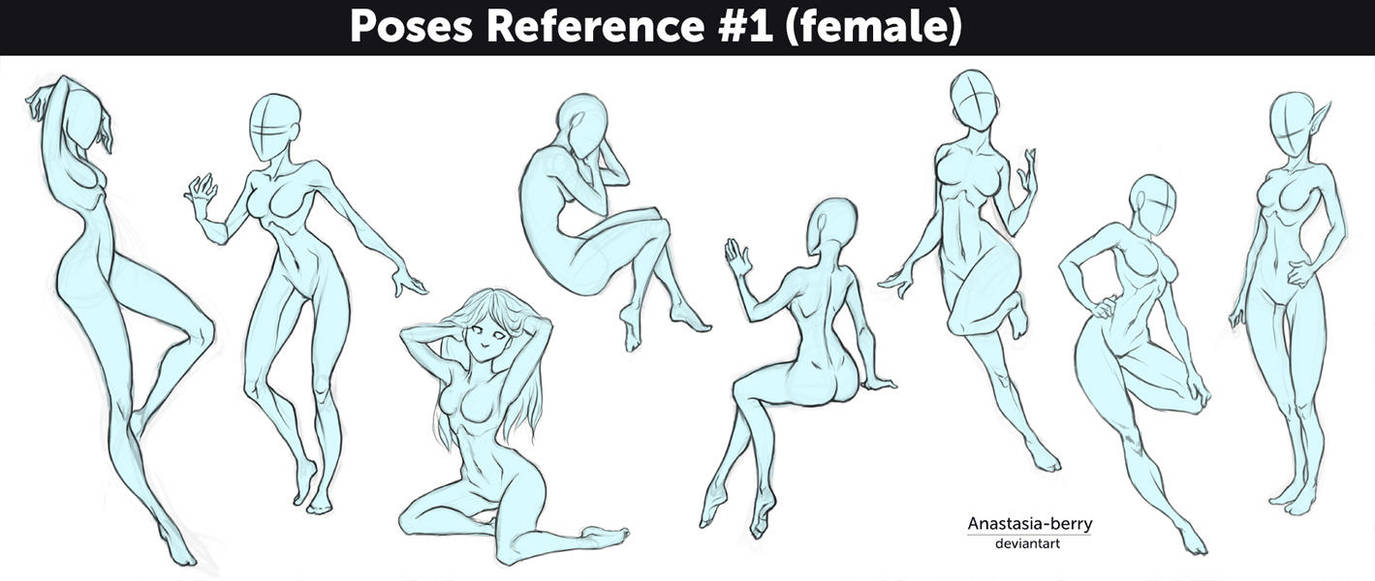 Poses Reference #1 (female)

Anastasia-berry
deviantart