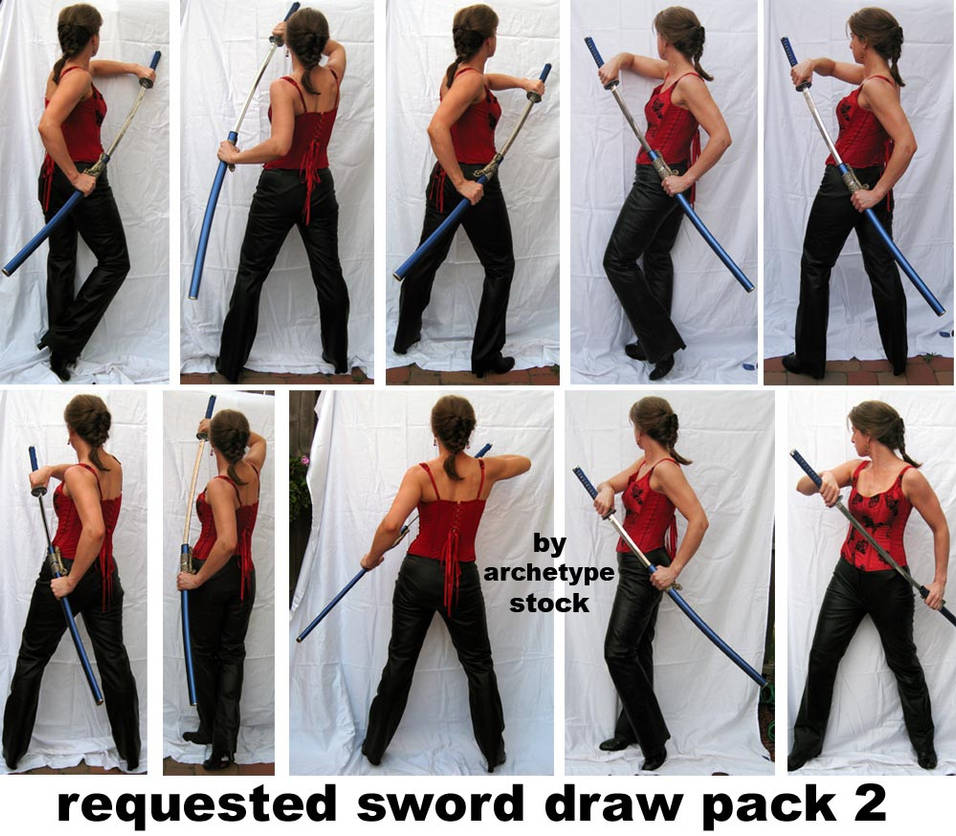 by
archetype
stock

requested sword draw pack 2