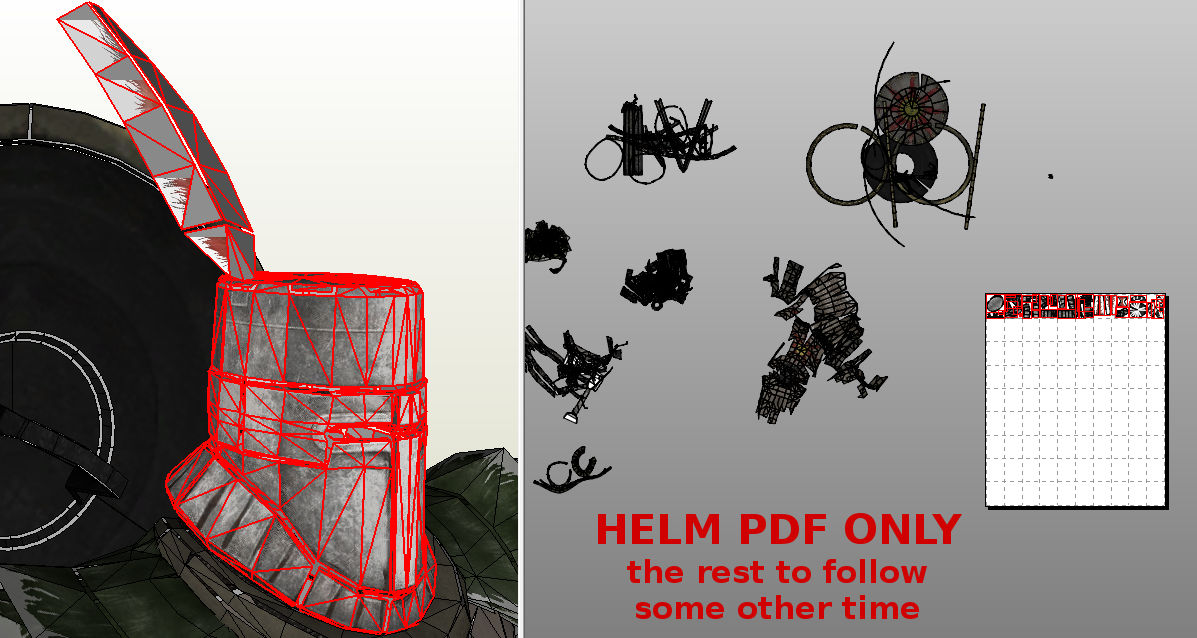 HELM PDF ONLY
the rest to follow
some other time