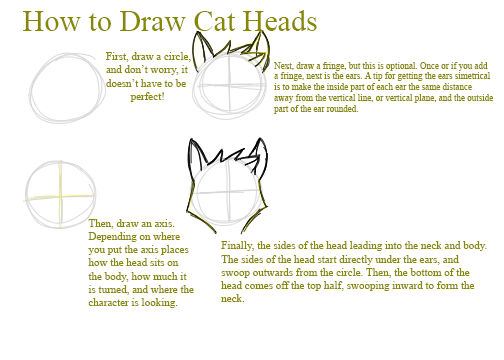 How to Draw Cat Heads

First, draw a circle, and don't worry, it doesn't have to be perfect!

Next, draw a fringe, but this is optional. Once or if you add a fringe, next is the ears. A tip for getting the ears simetrical is to make the inside part of each ear the same distance away from the vertical line, or vertical plane, and the outside part of the ear rounded.

Then, draw an axis. Depending on where you put the axis places how the head sits on the body, how much it is turned, and where the character is looking.

Finally, the sides of the head leading into the neck and body. The sides of the head start directly under the ears, and swoop outwards from the circle. Then, the bottom of the head comes off the top half, swooping inward to form the neck.