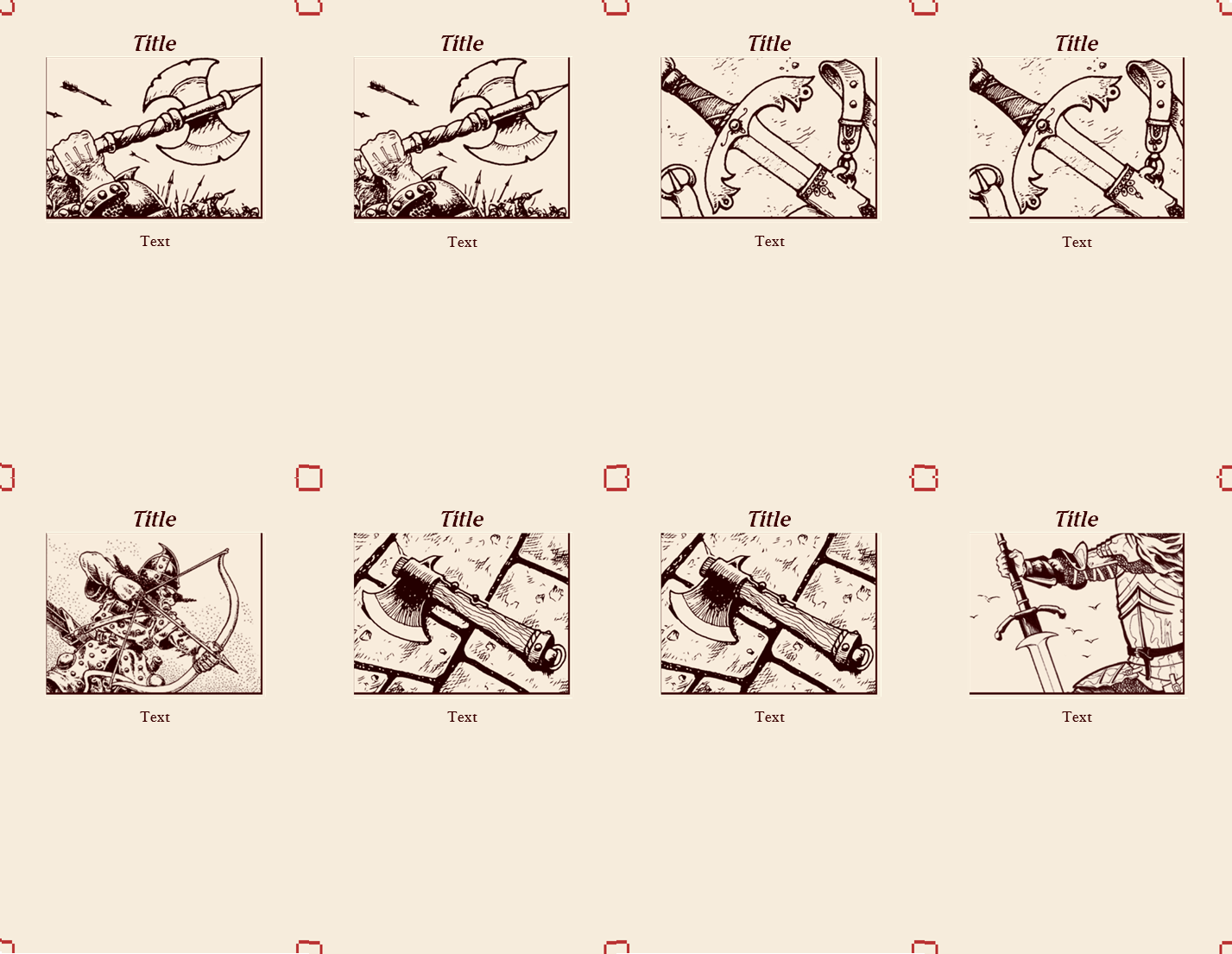 Title

Text

Title

Text

Title

Text

Title

Text

Title

Text

Title

Text

Title

Text

Title

Text