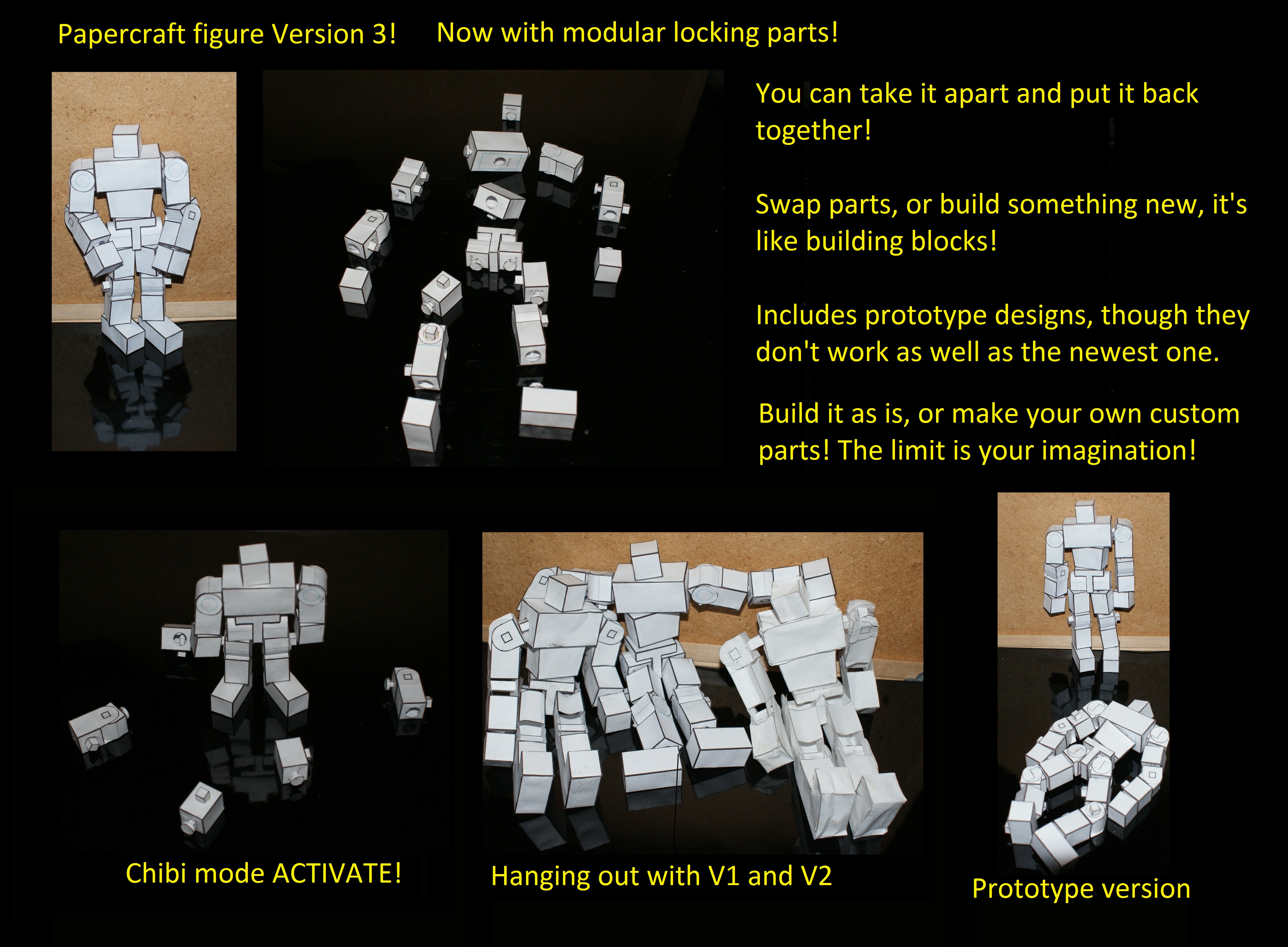 Papercraft figure Version 3! Now with modular locking parts!

You can take it apart and put it back together!

Swap parts, or build something new, it's like building blocks!

Includes prototype designs, though they don't work as well as the newest one.

Build it as is, or make your own custom parts! The limit is your imagination!

Chibi mode ACTIVATE!

Hanging out with V1 and V2

Prototype version