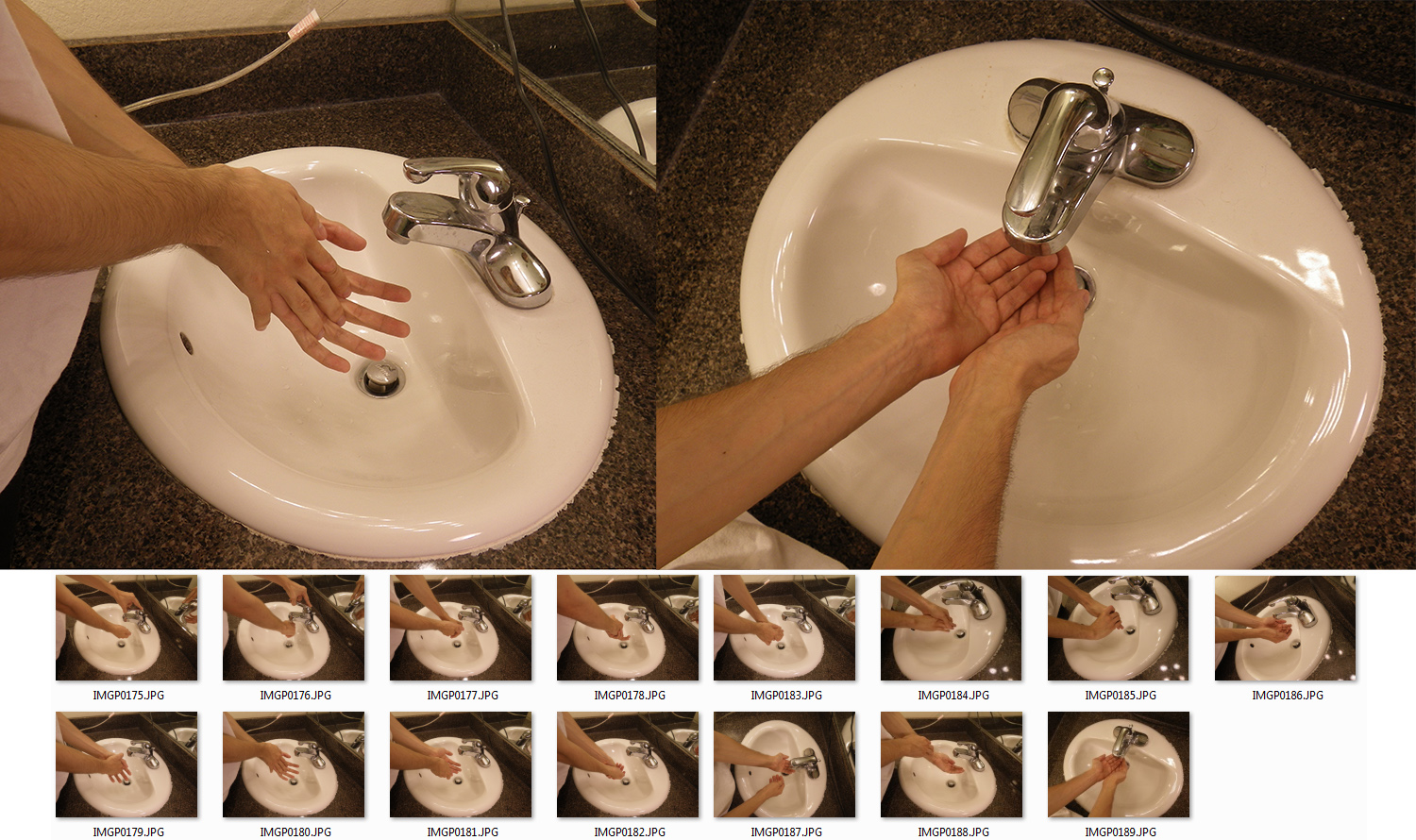 IMGP0175.JPG IMGP0176.JPG IMGP0177.JPG IMGP0178.JPG IMGP0183.JPG IMGP0184.JPG IMGP0185.JPG IMGP0186.JPG

IMGP0179.JPG IMGP0180.JPG IMGP0181.JPG IMGP0182.JPG IMGP0187.JPG IMGP0188.JPG IMGP0189.JPG