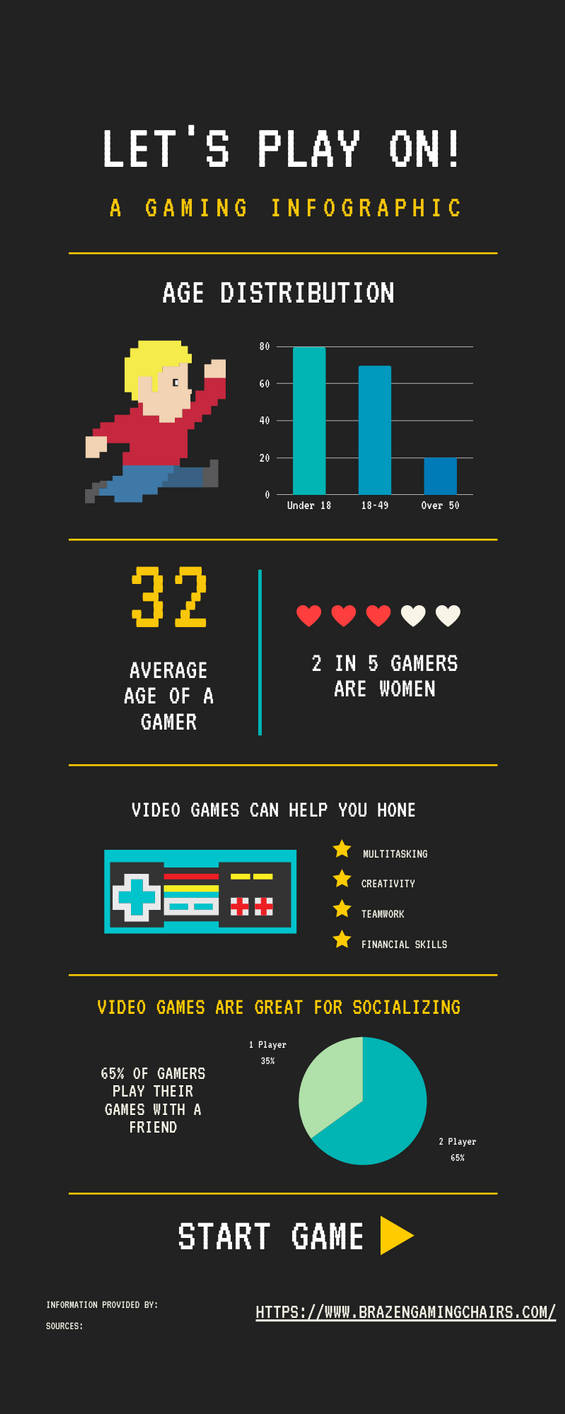 LET'S PLAY ON!

A GAMING INFOGRAPHIC

AGE DISTRIBUTION

80
60
40
20
0
Under 18
18-49
Over 50

32

AVERAGE AGE OF A GAMER

2 IN 5 GAMERS ARE WOMEN

VIDEO GAMES CAN HELP YOU HONE

MULTITASKING
CREATIVITY
TEAMWORK
FINANCIAL SKILLS

VIDEO GAMES ARE GREAT FOR SOCIALIZING

65% OF GAMERS PLAY THEIR GAMES WITH A FRIEND

1 Player
35%

2 Player
65%

START GAME

INFORMATION PROVIDED BY:
SOURCES:

HTTPS://WWW.BRAZENGAMINGCHAIRS.COM/