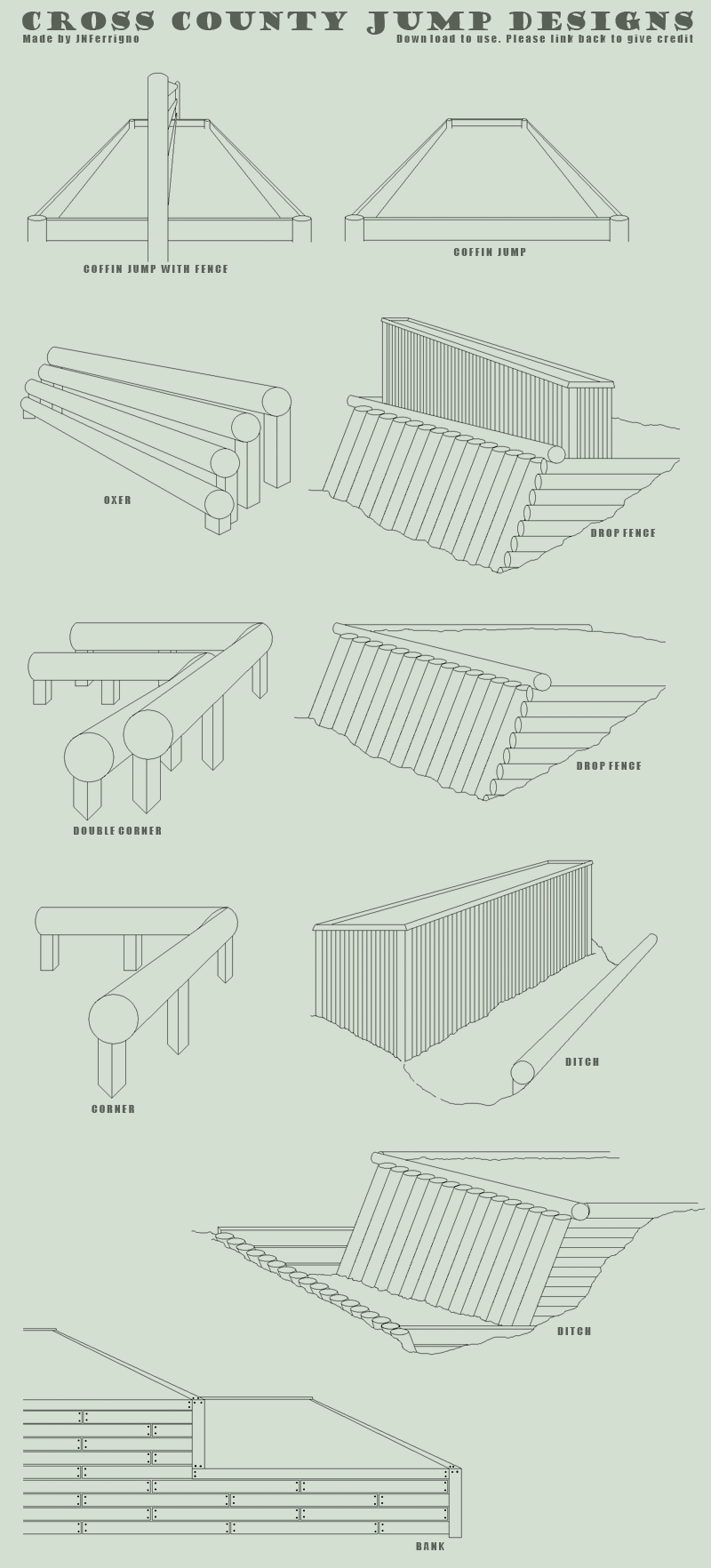 CROSS COUNTY JUMP DESIGNS
Made by JNFerrigno
Download to use. Please link back to give credit

COFFIN JUMP WITH FENCE
COFFIN JUMP

OXER
DROP FENCE

DOUBLE CORNER
DROP FENCE

CORNER
DITCH

DITCH

BANK