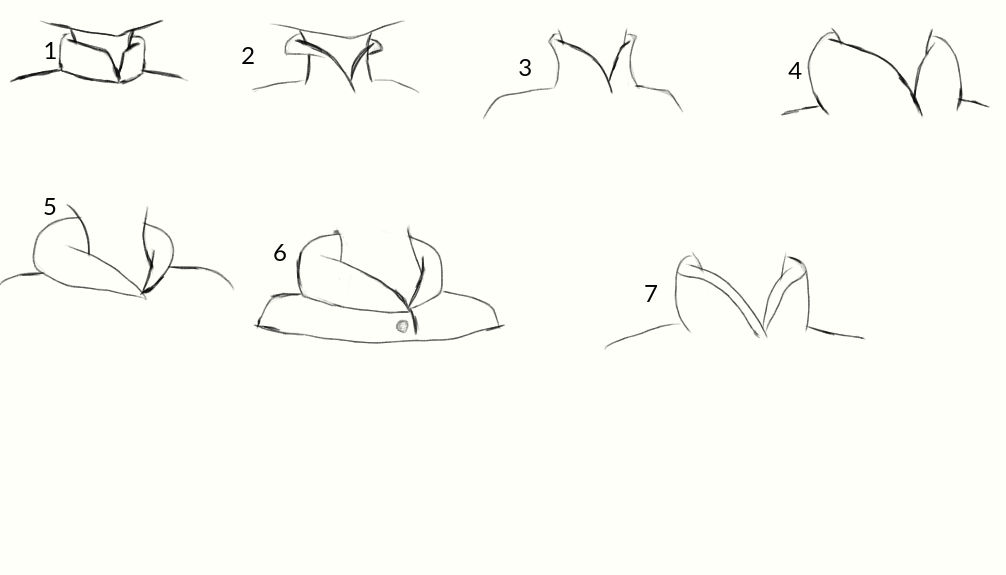 1

2

3

4

5

6

7