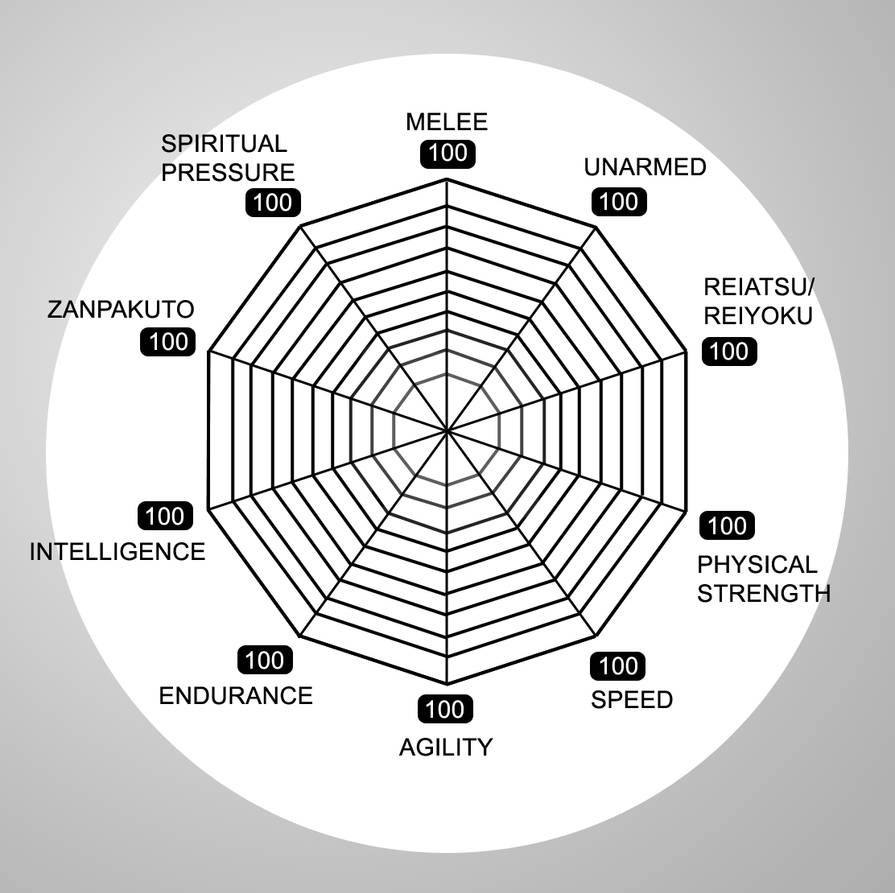 MELEE
100

UNARMED
100

REIATSU/
REIYOKU
100

100
PHYSICAL
STRENGTH

100
SPEED

100
AGILITY

100
ENDURANCE

100
INTELLIGENCE

ZANPAKUTO
100

SPIRITUAL
PRESSURE
100