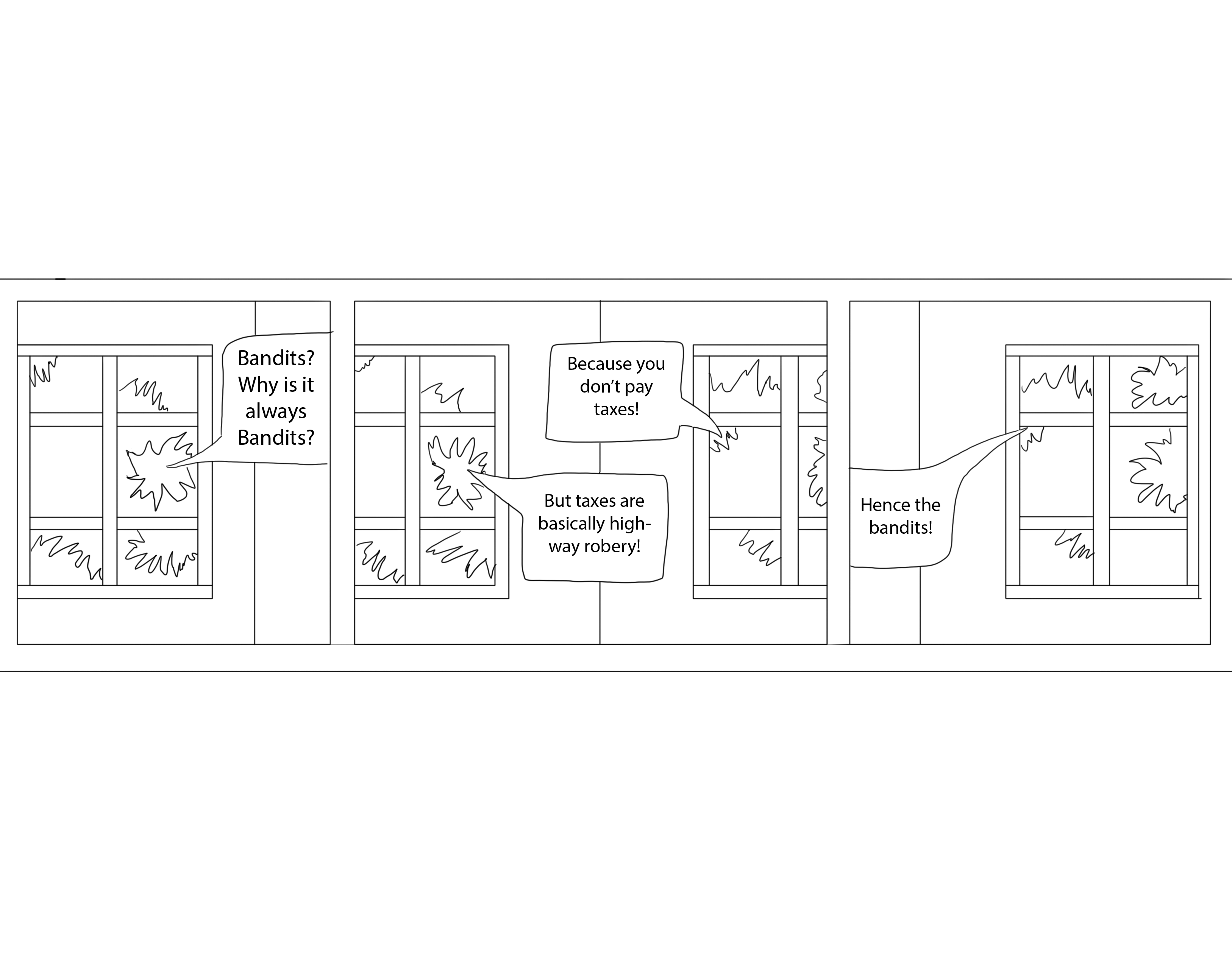 Bandits? Why is it always Bandits?

Because you don't pay taxes!

But taxes are basically highway robery!

Hence the bandits!