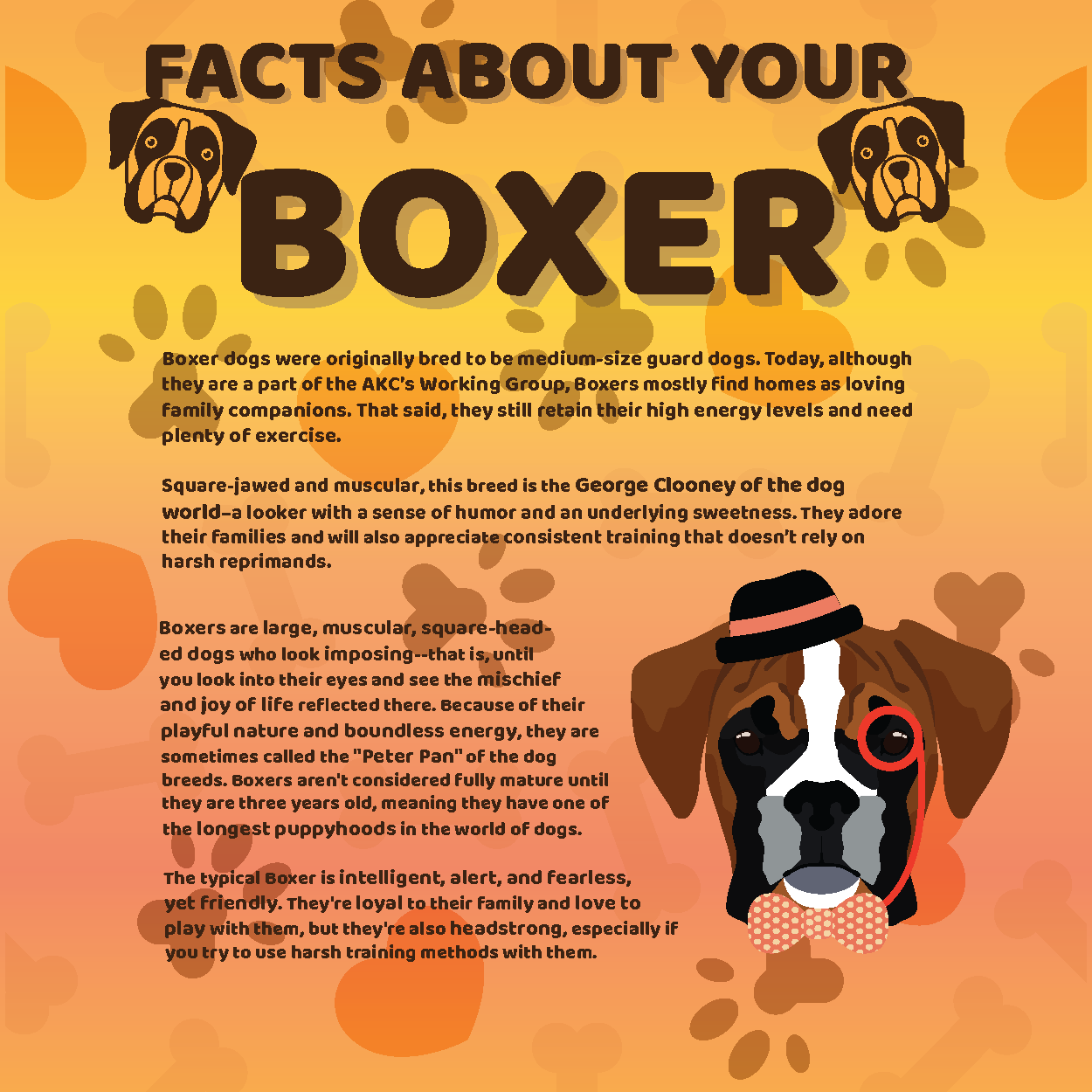 FACTS ABOUT YOUR

BOXER

Boxer dogs were originally bred to be medium-size guard dogs. Today, although they are a part of the AKC's Working Group, Boxers mostly find homes as loving family companions. That said, they still retain their high energy levels and need plenty of exercise.

Square-jawed and muscular, this breed is the George Clooney of the dog world–a looker with a sense of humor and an underlying sweetness. They adore their families and will also appreciate consistent training that doesn't rely on harsh reprimands.

Boxers are large, muscular, square-headed dogs who look imposing--that is, until you look into their eyes and see the mischief and joy of life reflected there. Because of their playful nature and boundless energy, they are sometimes called the "Peter Pan" of the dog breeds. Boxers aren't considered fully mature until they are three years old, meaning they have one of the longest puppyhoods in the world of dogs.

The typical Boxer is intelligent, alert, and fearless, yet friendly. They're loyal to their family and love to play with them, but they're also headstrong, especially if you try to use harsh training methods with them.