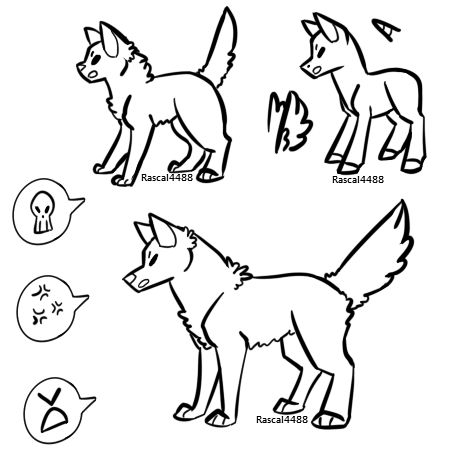 Rascal4488
Rascal4488
Rascal4488