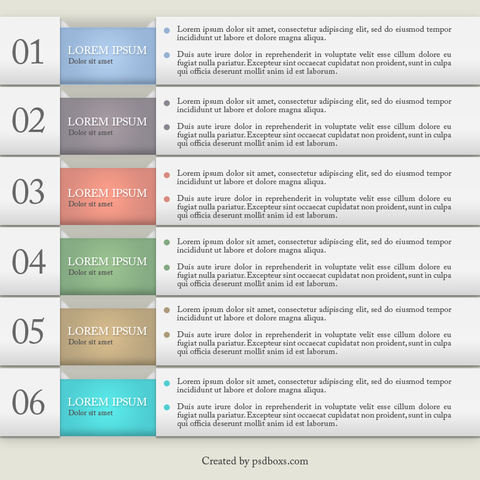 01

LOREM IPSUM
Dolor sit amet

Lorem ipsum dolor sit amet, consectetur adipiscing elit, sed do eiusmod tempor incididunt ut labore et dolore magna aliqua.

Duis aute irure dolor in reprehenderit in voluptate velit esse cillum dolore eu fugiat nulla pariatur. Excepteur sint occaecat cupidatat non proident, sunt in culpa qui officia deserunt mollit anim id est laborum.

02

LOREM IPSUM
Dolor sit amet

Lorem ipsum dolor sit amet, consectetur adipiscing elit, sed do eiusmod tempor incididunt ut labore et dolore magna aliqua.

Duis aute irure dolor in reprehenderit in voluptate velit esse cillum dolore eu fugiat nulla pariatur. Excepteur sint occaecat cupidatat non proident, sunt in culpa qui officia deserunt mollit anim id est laborum.

03

LOREM IPSUM
Dolor sit amet

Lorem ipsum dolor sit amet, consectetur adipiscing elit, sed do eiusmod tempor incididunt ut labore et dolore magna aliqua.

Duis aute irure dolor in reprehenderit in voluptate velit esse cillum dolore eu fugiat nulla pariatur. Excepteur sint occaecat cupidatat non proident, sunt in culpa qui officia deserunt mollit anim id est laborum.

04

LOREM IPSUM
Dolor sit amet

Lorem ipsum dolor sit amet, consectetur adipiscing elit, sed do eiusmod tempor incididunt ut labore et dolore magna aliqua.

Duis aute irure dolor in reprehenderit in voluptate velit esse cillum dolore eu fugiat nulla pariatur. Excepteur sint occaecat cupidatat non proident, sunt in culpa qui officia deserunt mollit anim id est laborum.

05

LOREM IPSUM
Dolor sit amet

Lorem ipsum dolor sit amet, consectetur adipiscing elit, sed do eiusmod tempor incididunt ut labore et dolore magna aliqua.

Duis aute irure dolor in reprehenderit in voluptate velit esse cillum dolore eu fugiat nulla pariatur. Excepteur sint occaecat cupidatat non proident, sunt in culpa qui officia deserunt mollit anim id est laborum.

06

LOREM IPSUM
Dolor sit amet

Lorem ipsum dolor sit amet, consectetur adipiscing elit, sed do eiusmod tempor incididunt ut labore et dolore magna aliqua.

Duis aute irure dolor in reprehenderit in voluptate velit esse cillum dolore eu fugiat nulla pariatur. Excepteur sint occaecat cupidatat non proident, sunt in culpa qui officia deserunt mollit anim id est laborum.

Created by psdboxs.com