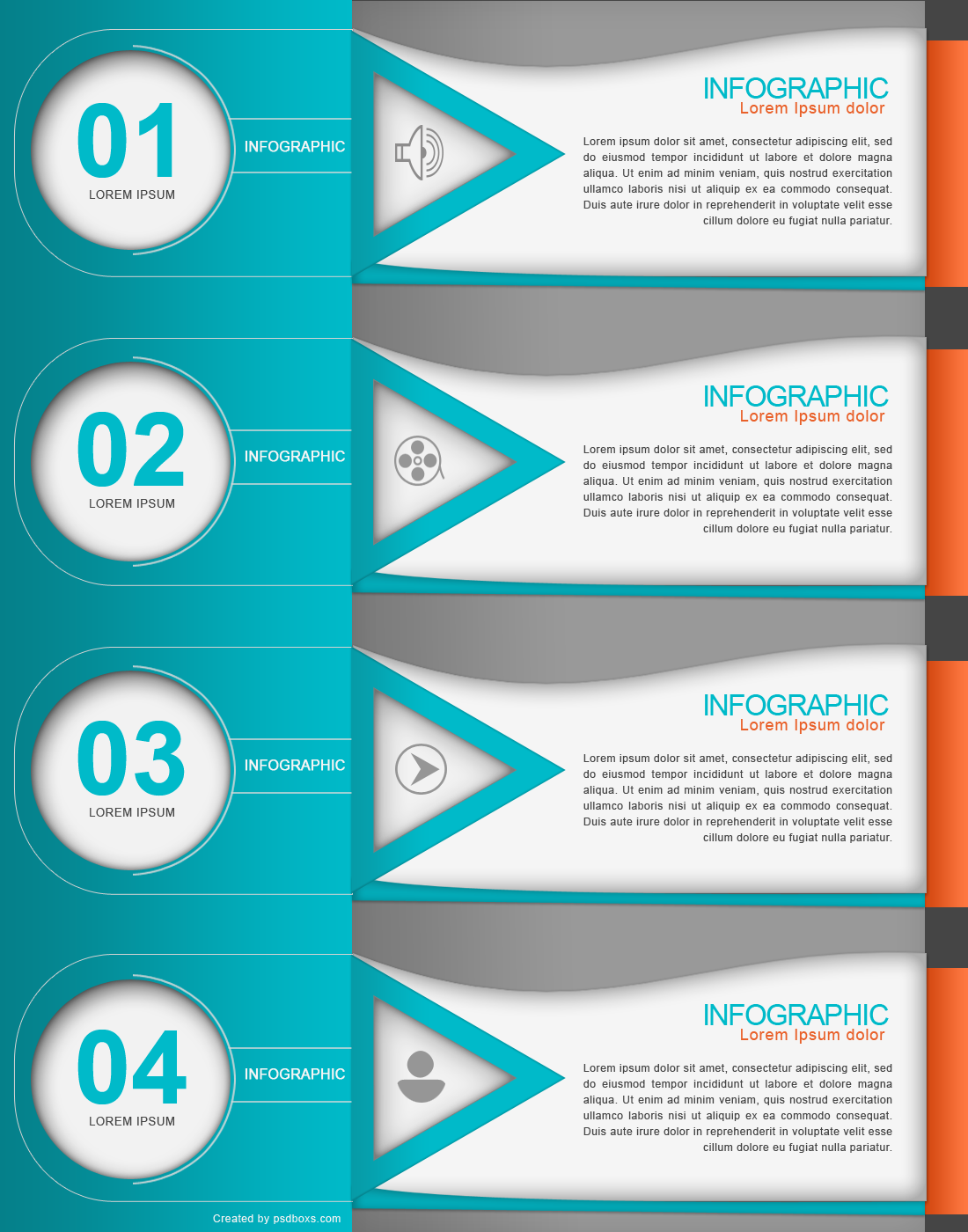 01
LOREM IPSUM

INFOGRAPHIC

INFOGRAPHIC
Lorem Ipsum dolor

Lorem ipsum dolor sit amet, consectetur adipiscing elit, sed do eiusmod tempor incididunt ut labore et dolore magna aliqua. Ut enim ad minim veniam, quis nostrud exercitation ullamco laboris nisi ut aliquip ex ea commodo consequat. Duis aute irure dolor in reprehenderit in voluptate velit esse cillum dolore eu fugiat nulla pariatur.

02
LOREM IPSUM

INFOGRAPHIC

INFOGRAPHIC
Lorem Ipsum dolor

Lorem ipsum dolor sit amet, consectetur adipiscing elit, sed do eiusmod tempor incididunt ut labore et dolore magna aliqua. Ut enim ad minim veniam, quis nostrud exercitation ullamco laboris nisi ut aliquip ex ea commodo consequat. Duis aute irure dolor in reprehenderit in voluptate velit esse cillum dolore eu fugiat nulla pariatur.

03
LOREM IPSUM

INFOGRAPHIC

INFOGRAPHIC
Lorem Ipsum dolor

Lorem ipsum dolor sit amet, consectetur adipiscing elit, sed do eiusmod tempor incididunt ut labore et dolore magna aliqua. Ut enim ad minim veniam, quis nostrud exercitation ullamco laboris nisi ut aliquip ex ea commodo consequat. Duis aute irure dolor in reprehenderit in voluptate velit esse cillum dolore eu fugiat nulla pariatur.

04
LOREM IPSUM

INFOGRAPHIC

INFOGRAPHIC
Lorem Ipsum dolor

Lorem ipsum dolor sit amet, consectetur adipiscing elit, sed do eiusmod tempor incididunt ut labore et dolore magna aliqua. Ut enim ad minim veniam, quis nostrud exercitation ullamco laboris nisi ut aliquip ex ea commodo consequat. Duis aute irure dolor in reprehenderit in voluptate velit esse cillum dolore eu fugiat nulla pariatur.

Created by psdboxs.com