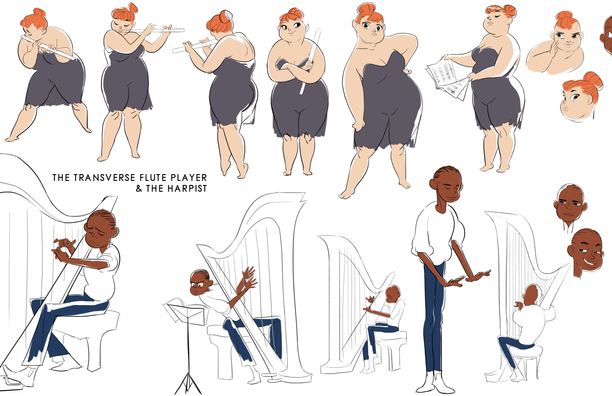 THE TRANSVERSE FLUTE PLAYER
& THE HARPIST