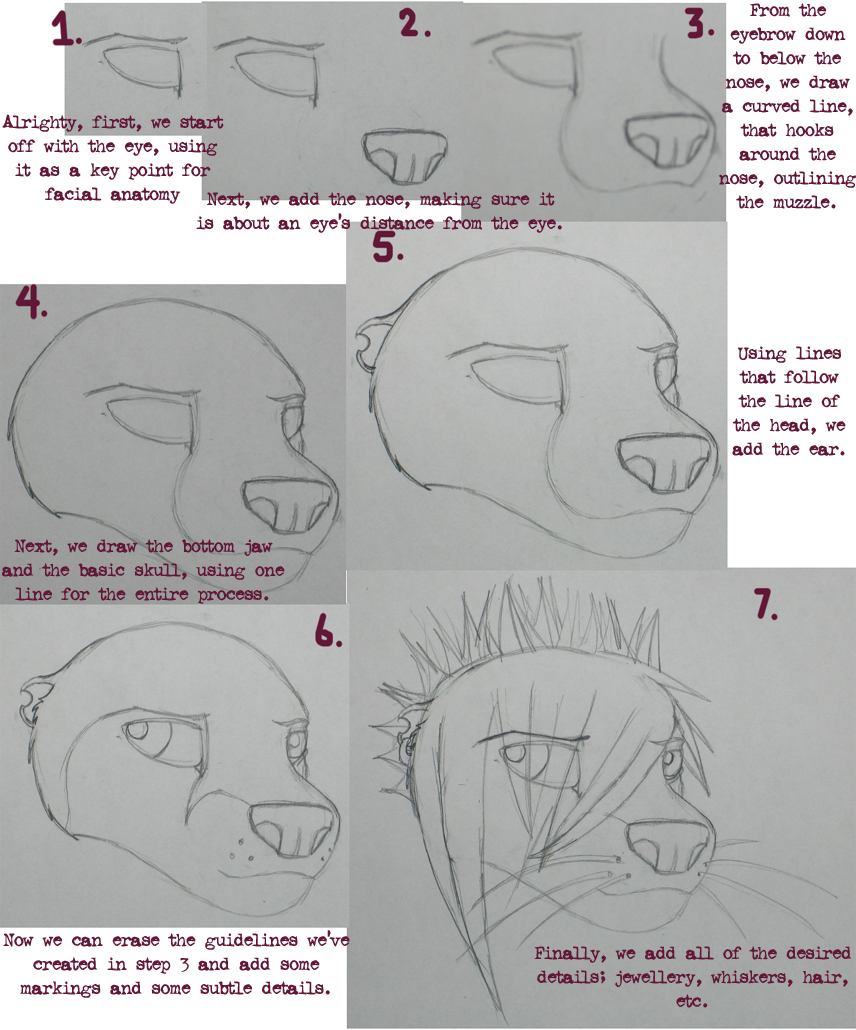 1.

Alrighty, first, we start off with the eye, using it as a key point for facial anatomy

2.

Next, we add the nose, making sure it is about an eye's distance from the eye.

3.

From the eyebrow down to below the nose, we draw a curved line, that hooks around the nose, outlining the muzzle.

4.

Next, we draw the bottom jaw and the basic skull, using one line for the entire process.

5.

Using lines that follow the line of the head, we add the ear.

6.

Now we can erase the guidelines we've created in step 3 and add some markings and some subtle details.

7.

Finally, we add all of the desired details; jewellery, whiskers, hair, etc.