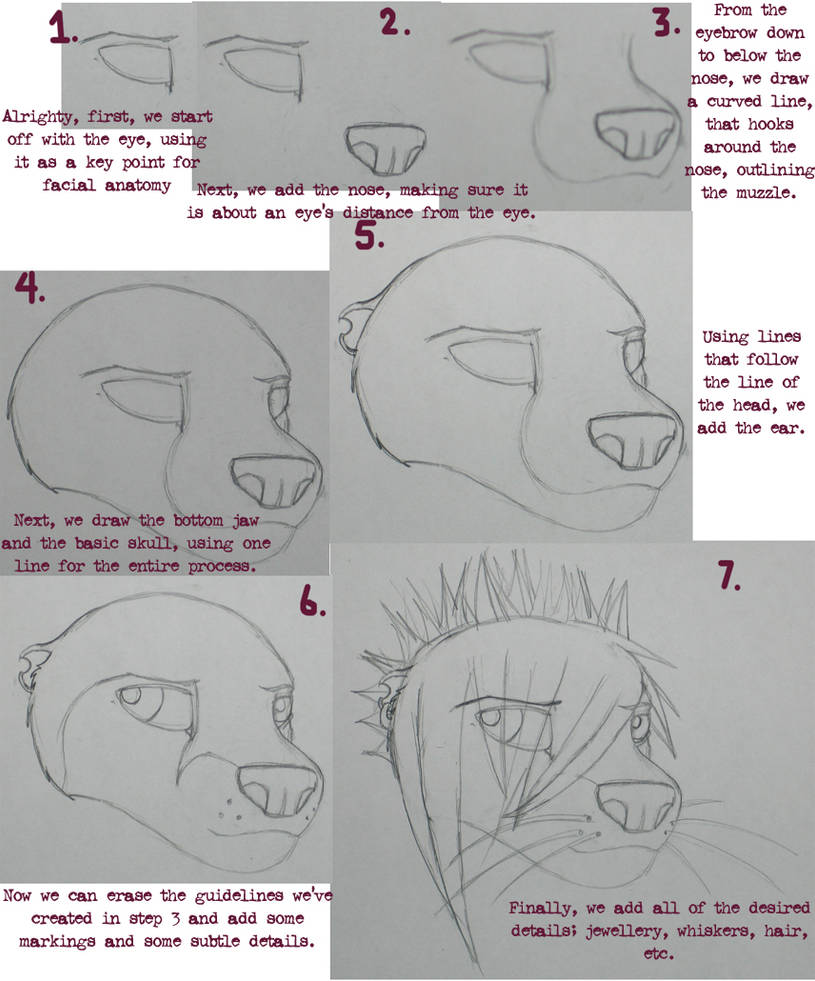 1.

Alrighty, first, we start off with the eye, using it as a key point for facial anatomy

2.

Next, we add the nose, making sure it is about an eye's distance from the eye.

3.

From the eyebrow down to below the nose, we draw a curved line, that hooks around the nose, outlining the muzzle.

4.

Next, we draw the bottom jaw and the basic skull, using one line for the entire process.

5.

Using lines that follow the line of the head, we add the ear.

6.

Now we can erase the guidelines we've created in step 3 and add some markings and some subtle details.

7.

Finally, we add all of the desired details; jewellery, whiskers, hair, etc.