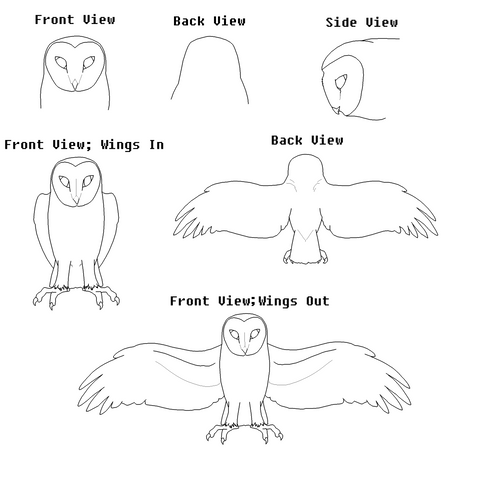 Front View

Back View

Side View

Front View; Wings In

Back View

Front View;Wings Out