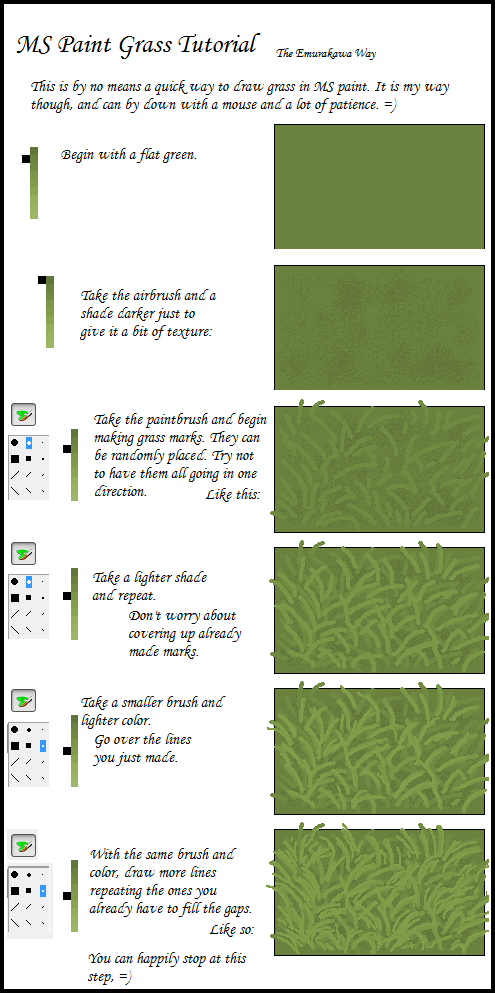 MS Paint Grass Tutorial The Emurakawa Way

This is by no means a quick way to draw grass in MS paint. It is my way though, and can by down with a mouse and a lot of patience. =)

Begin with a flat green.

Take the airbrush and a shade darker just to give it a bit of texture:

Take the paintbrush and begin making grass marks. They can be randomly placed. Try not to have them all going in one direction. Like this:

Take a lighter shade and repeat. Don't worry about covering up already made marks.

Take a smaller brush and lighter color. Go over the lines you just made.

With the same brush and color, draw more lines repeating the ones you already have to fill the gaps. Like so:

You can happily stop at this step, =)