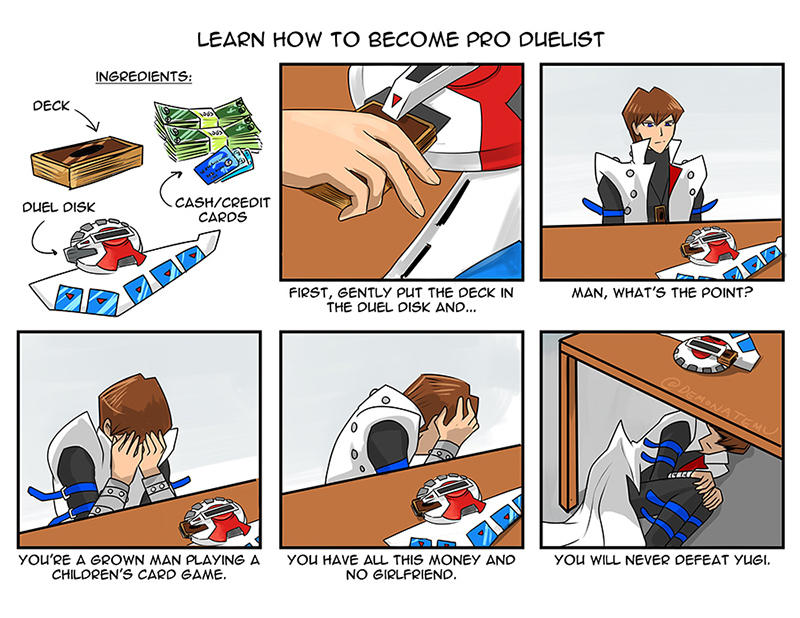 LEARN HOW TO BECOME PRO DUELIST

INGREDIENTS:

DECK

CASH/CREDIT CARDS

DUEL DISK

FIRST, GENTLY PUT THE DECK IN THE DUEL DISK AND...

MAN, WHAT'S THE POINT?

YOU'RE A GROWN MAN PLAYING A CHILDREN'S CARD GAME.

YOU HAVE ALL THIS MONEY AND NO GIRLFRIEND.

@DEMONATEMU

YOU WILL NEVER DEFEAT YUGI.