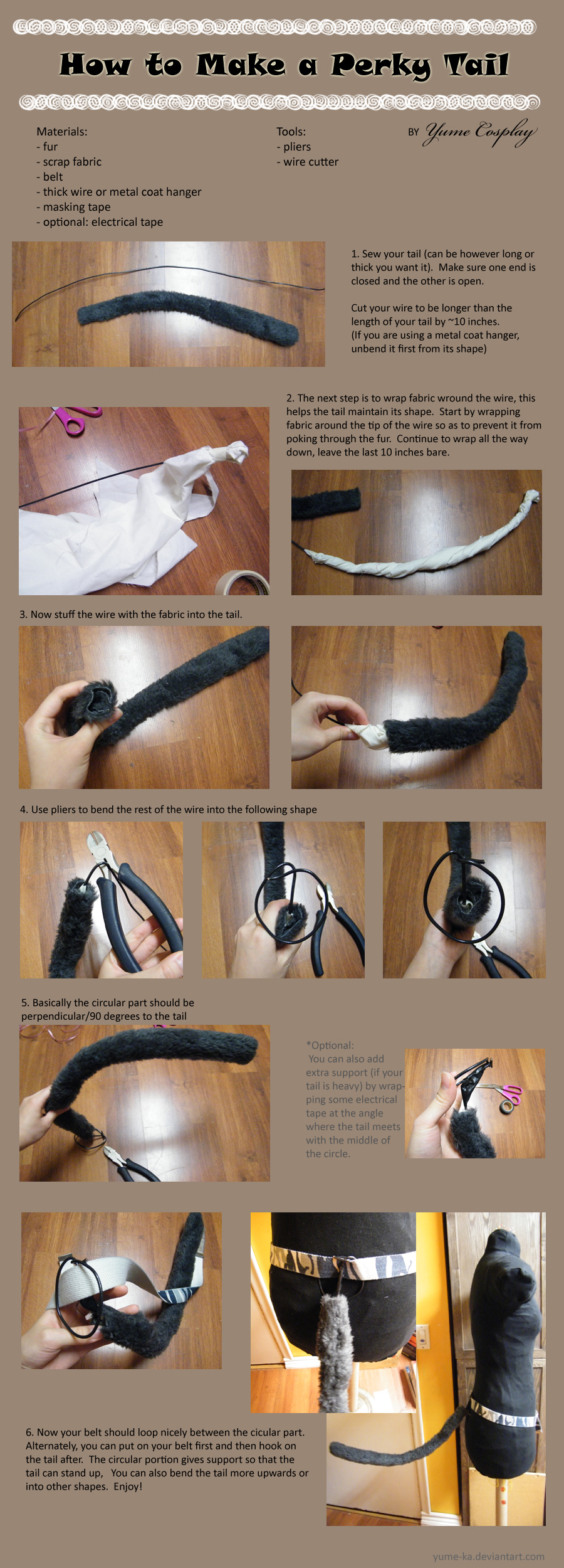 How to Make a Perky Tail

Materials:
- fur
- scrap fabric
- belt
- thick wire or metal coat hanger
- masking tape
- optional: electrical tape

Tools:
- pliers
- wire cutter

BY Yume Cosplay

1. Sew your tail (can be however long or thick you want it). Make sure one end is closed and the other is open.

Cut your wire to be longer than the length of your tail by ~10 inches. (If you are using a metal coat hanger, unbend it first from its shape)

2. The next step is to wrap fabric wround the wire, this helps the tail maintain its shape. Start by wrapping fabric around the tip of the wire so as to prevent it from poking through the fur. Continue to wrap all the way down, leave the last 10 inches bare.

3. Now stuff the wire with the fabric into the tail.

4. Use pliers to bend the rest of the wire into the following shape

5. Basically the circular part should be perpendicular/90 degrees to the tail

*Optional:
You can also add extra support (if your tail is heavy) by wrapping some electrical tape at the angle where the tail meets with the middle of the circle.

6. Now your belt should loop nicely between the cicular part. Alternately, you can put on your belt first and then hook on the tail after. The circular portion gives support so that the tail can stand up, You can also bend the tail more upwards or into other shapes. Enjoy!

yume-ka.deviantart.com