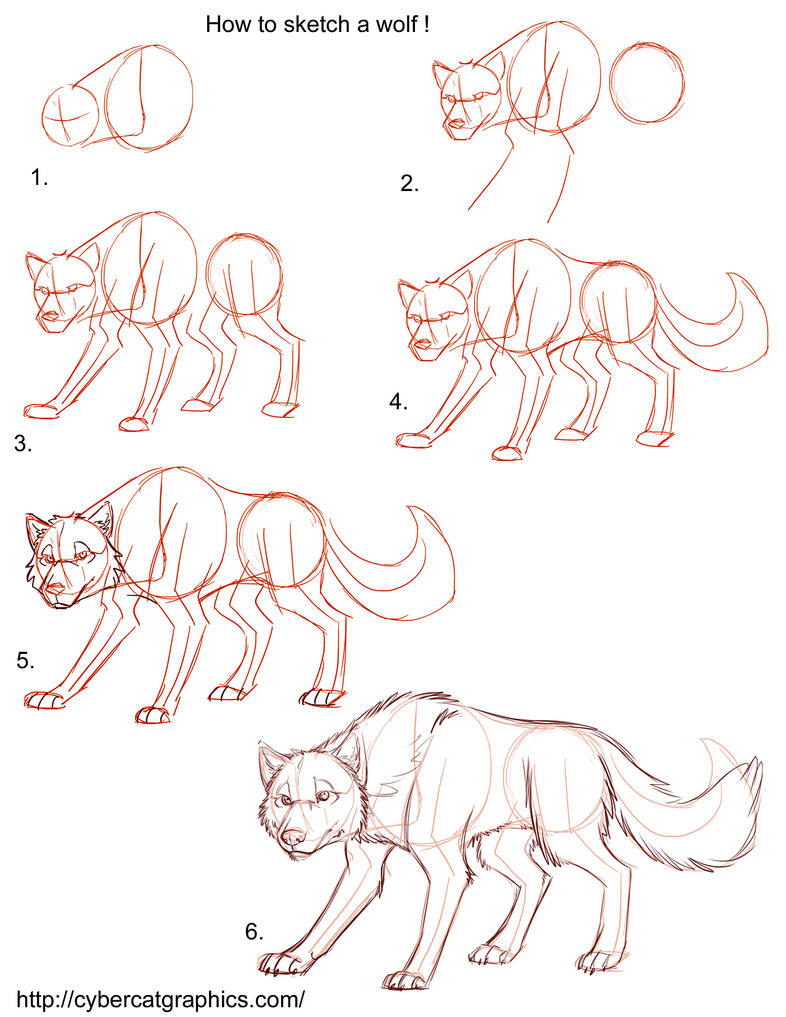 How to sketch a wolf !

1.

2.

3.

4.

5.

6.

http://cybercatgraphics.com/