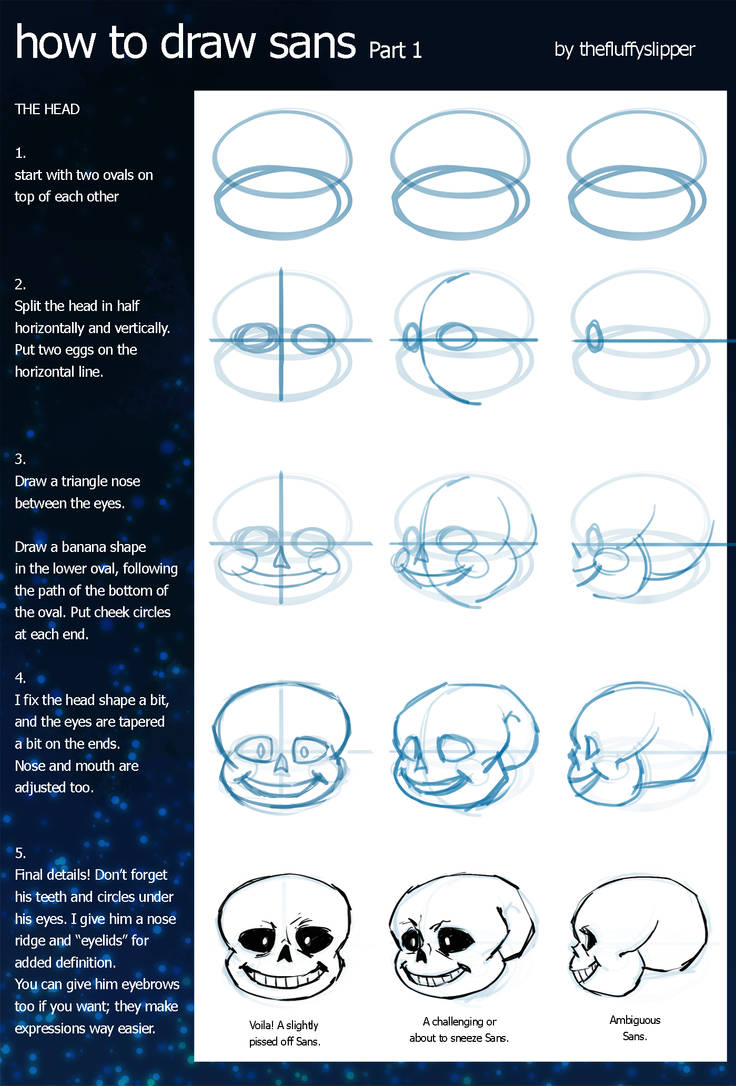 how to draw sans Part 1

by thefluffyslipper

THE HEAD

1.
start with two ovals on top of each other

2.
Split the head in half horizontally and vertically. Put two eggs on the horizontal line.

3.
Draw a triangle nose between the eyes.

Draw a banana shape in the lower oval, following the path of the bottom of the oval. Put cheek circles at each end.

4.
I fix the head shape a bit, and the eyes are tapered a bit on the ends. Nose and mouth are adjusted too.

5.
Final details! Don't forget his teeth and circles under his eyes. I give him a nose ridge and "eyelids" for added definition.
You can give him eyebrows too if you want; they make expressions way easier.

Voila! A slightly pissed off Sans.

A challenging or about to sneeze Sans.

Ambiguous Sans.