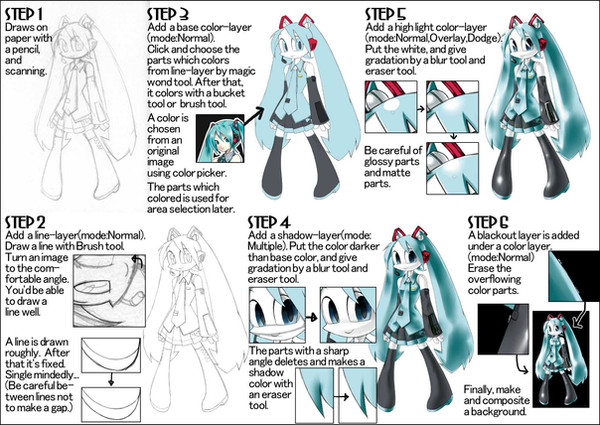 STEP 1
Draws on paper with a pencil, and scanning.

STEP 2
Add a line-layer(mode:Normal). Draw a line with Brush tool.
Turn an image to the comfortable angle. You'd be able to draw a line well.

A line is drawn roughly. After that it's fixed. Single mindedly... (Be careful between lines not to make a gap.)

STEP 3
Add a base color-layer (mode:Normal).
Click and choose the parts which colors from line-layer by magic wond tool. After that, it colors with a bucket tool or brush tool.

A color is chosen from an original image using color picker.

The parts which colored is used for area selection later.

STEP 4
Add a shadow-layer(mode: Multiple). Put the color darker than base color, and give gradation by a blur tool and eraser tool.

The parts with a sharp angle deletes and makes a shadow color with an eraser tool.

STEP 5
Add a high light color-layer (mode:Normal,Overlay,Dodge). Put the white, and give gradation by a blur tool and eraser tool.

Be careful of glossy parts and matte parts.

STEP 6
A blackout layer is added under a color layer. (mode:Normal)
Erase the overflowing color parts.

Finally, make and composite a background.