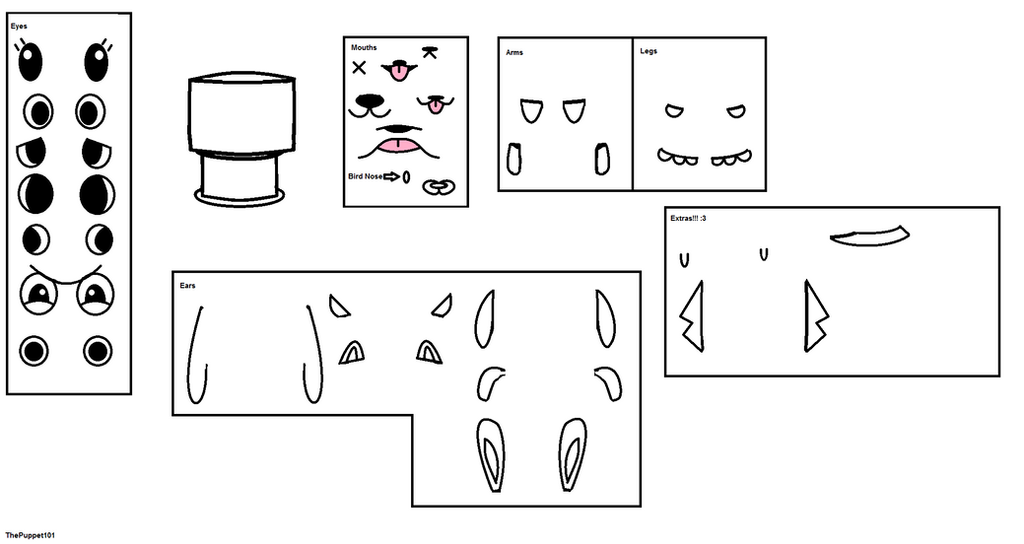 Eyes

Mouths

Bird Nose

Arms

Legs

Extras!!! :3

Ears

ThePuppet101