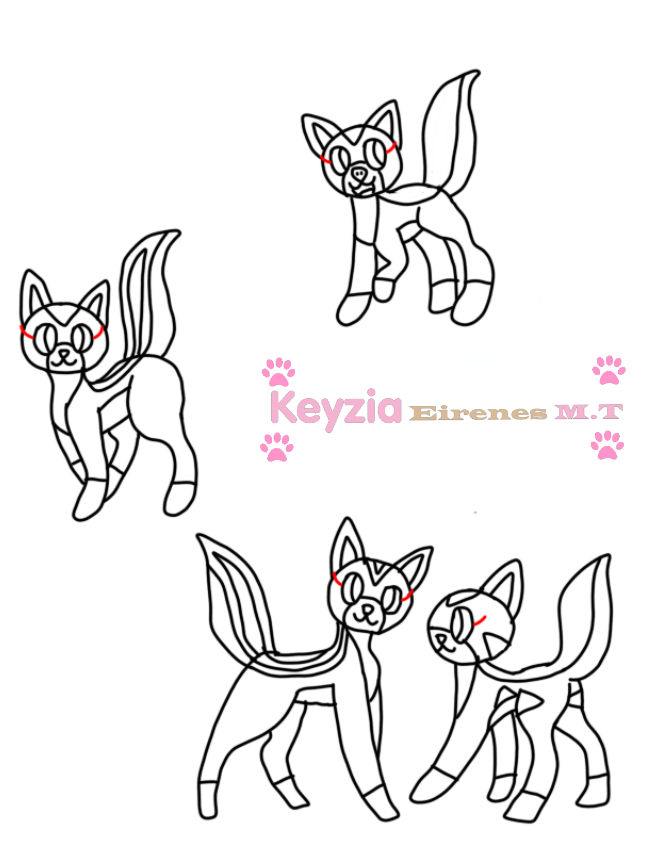 Keyzia Eirenes M.T