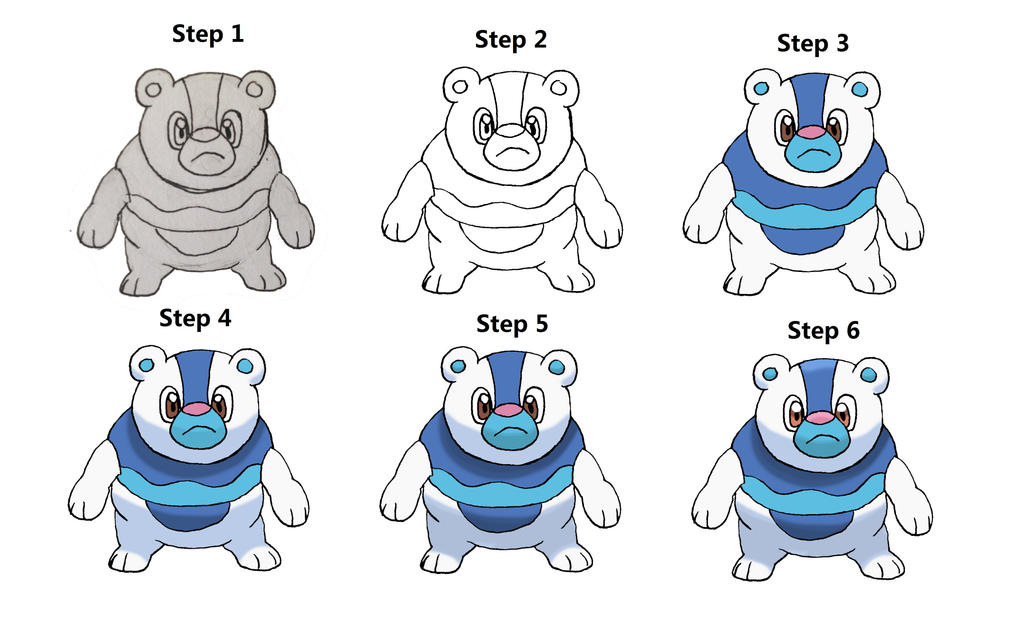 Step 1

Step 2

Step 3

Step 4

Step 5

Step 6