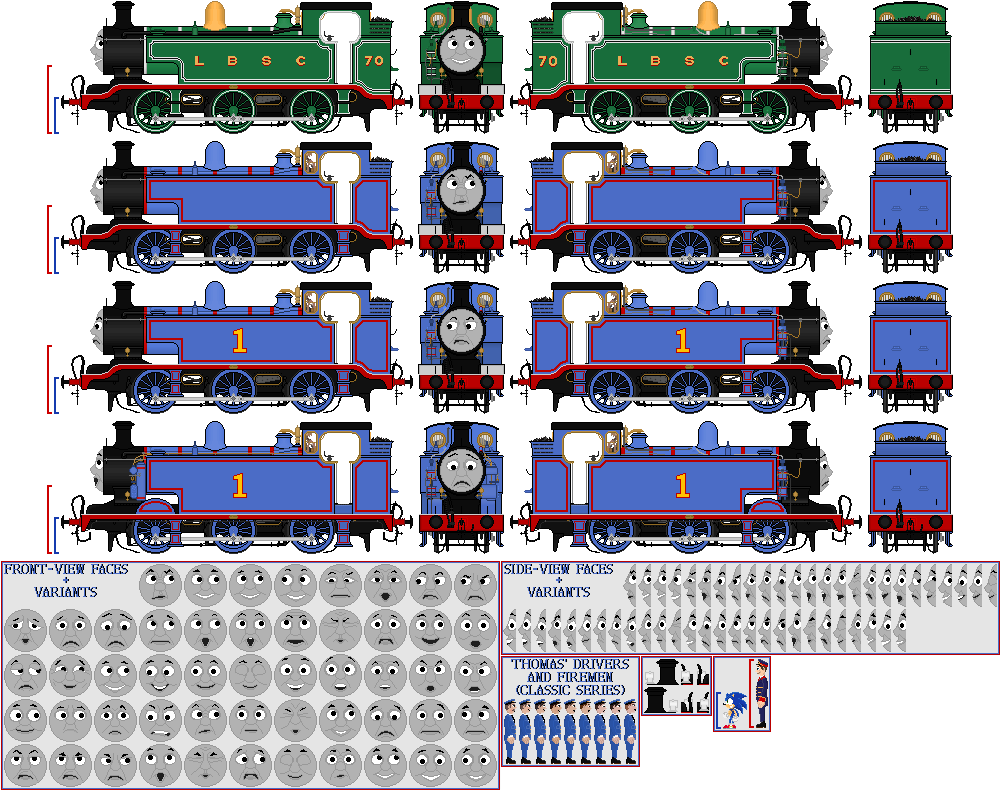 L B S C 70

70 L B S C

1

1

1

1

FRONT-VIEW FACES + VARIANTS

SIDE-VIEW FACES + VARIANTS

THOMAS' DRIVERS AND FIREMEN (CLASSIC SERIES)