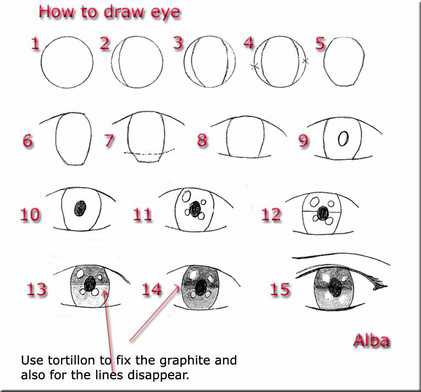 How to draw eye

1 2 3 4 5

6 7 8 9

10 11 12

13 14 15

Alba

Use tortillon to fix the graphite and also for the lines disappear.