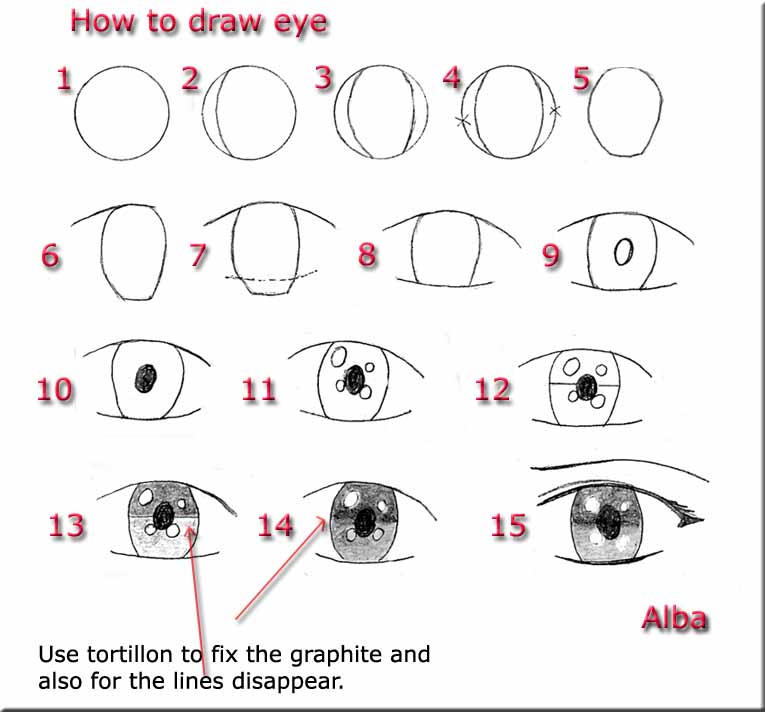 How to draw eye

1 2 3 4 5

6 7 8 9

10 11 12

13 14 15

Alba

Use tortillon to fix the graphite and also for the lines disappear.