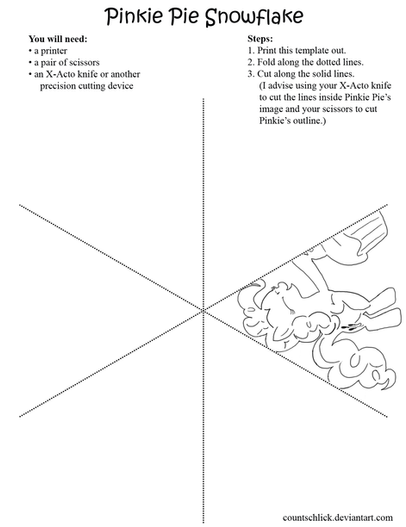 Pinkie Pie Snowflake

You will need:
• a printer
• a pair of scissors
• an X-Acto knife or another precision cutting device

Steps:
1. Print this template out.
2. Fold along the dotted lines.
3. Cut along the solid lines.
(I advise using your X-Acto knife to cut the lines inside Pinkie Pie's image and your scissors to cut Pinkie's outline.)

countschlick.deviantart.com