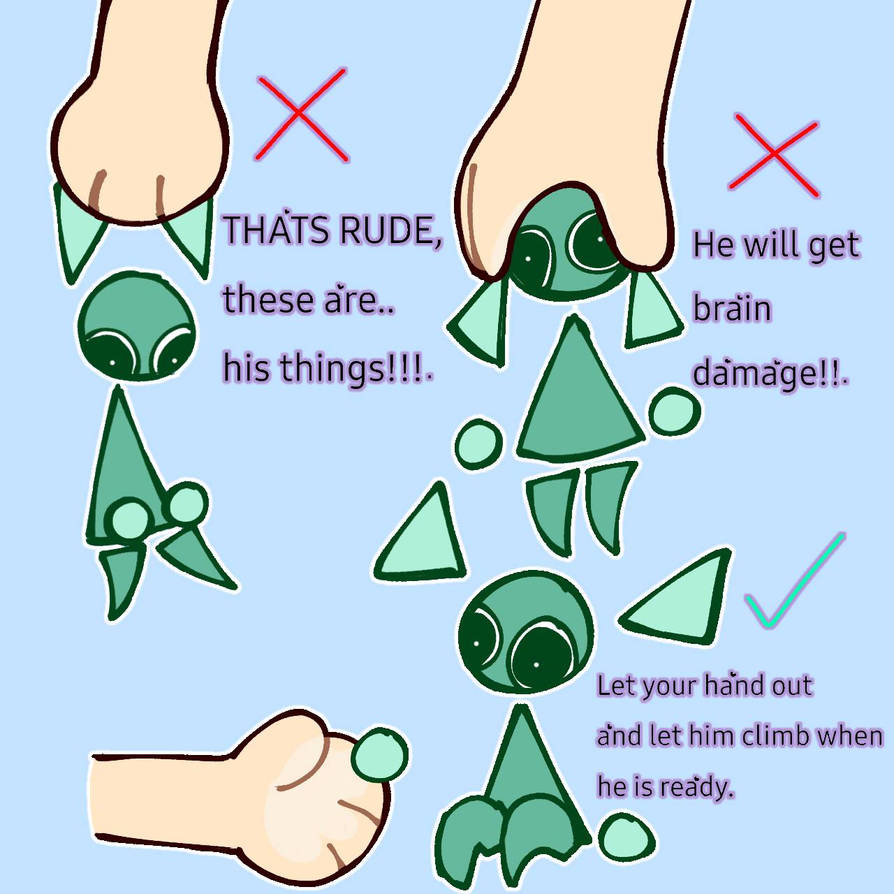 THATS RUDE,
these are..
his things!!!.

He will get
brain
damage!!.

Let your hand out
and let him climb when
he is ready.