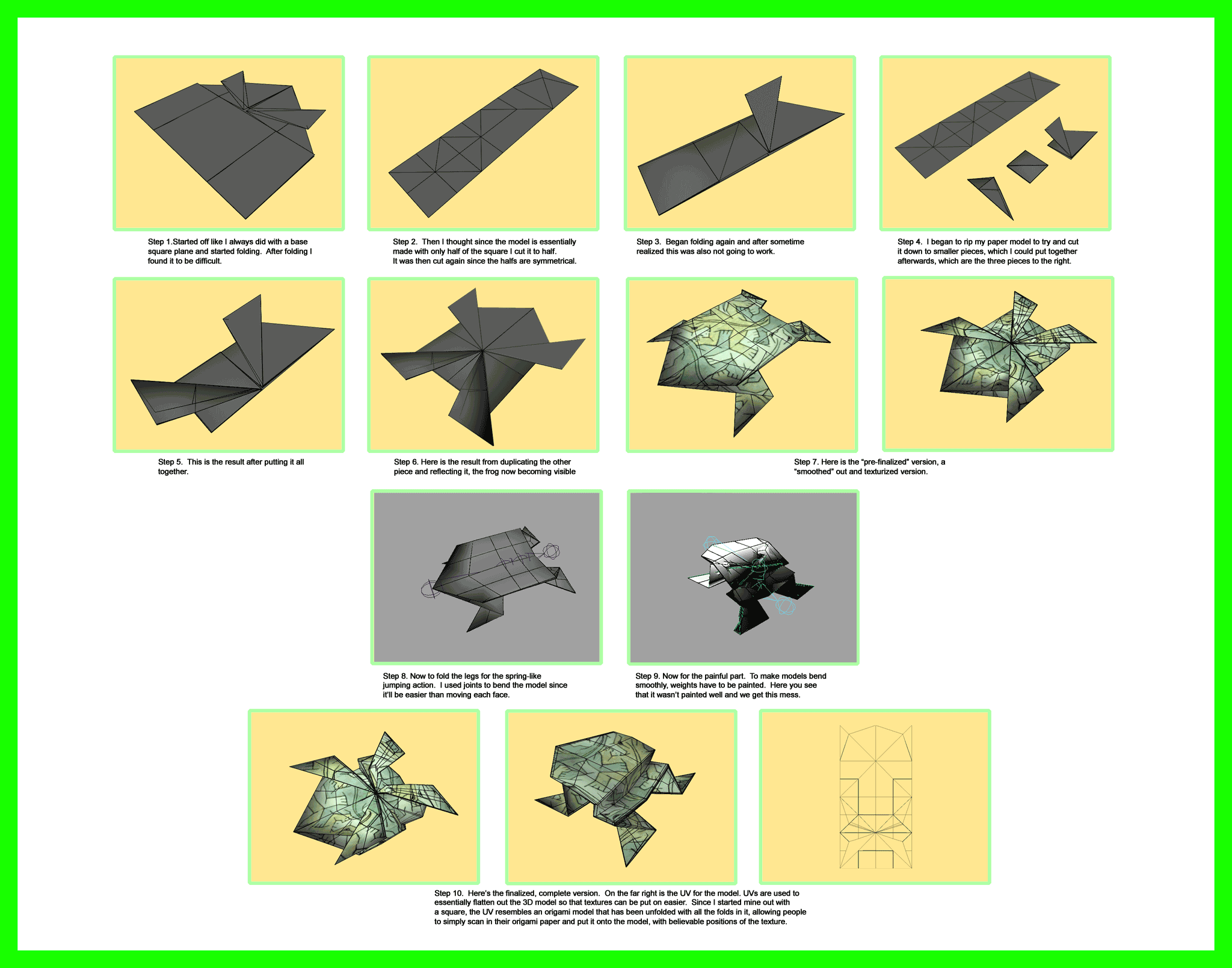 Step 1.Started off like I always did with a base square plane and started folding. After folding I found it to be difficult.

Step 2. Then I thought since the model is essentially made with only half of the square I cut it to half. It was then cut again since the halfs are symmetrical.

Step 3. Began folding again and after sometime realized this was also not going to work.

Step 4. I began to rip my paper model to try and cut it down to smaller pieces, which I could put together afterwards, which are the three pieces to the right.

Step 5. This is the result after putting it all together.

Step 6. Here is the result from duplicating the other piece and reflecting it, the frog now becoming visible

Step 7. Here is the "pre-finalized" version, a "smoothed" out and texturized version.

Step 8. Now to fold the legs for the spring-like jumping action. I used joints to bend the model since it'll be easier than moving each face.

Step 9. Now for the painful part. To make models bend smoothly, weights have to be painted. Here you see that it wasn't painted well and we get this mess.

Step 10. Here's the finalized, complete version. On the far right is the UV for the model. UVs are used to essentially flatten out the 3D model so that textures can be put on easier. Since I started mine out with a square, the UV resembles an origami model that has been unfolded with all the folds in it, allowing people to simply scan in their origami paper and put it onto the model, with believable positions of the texture.