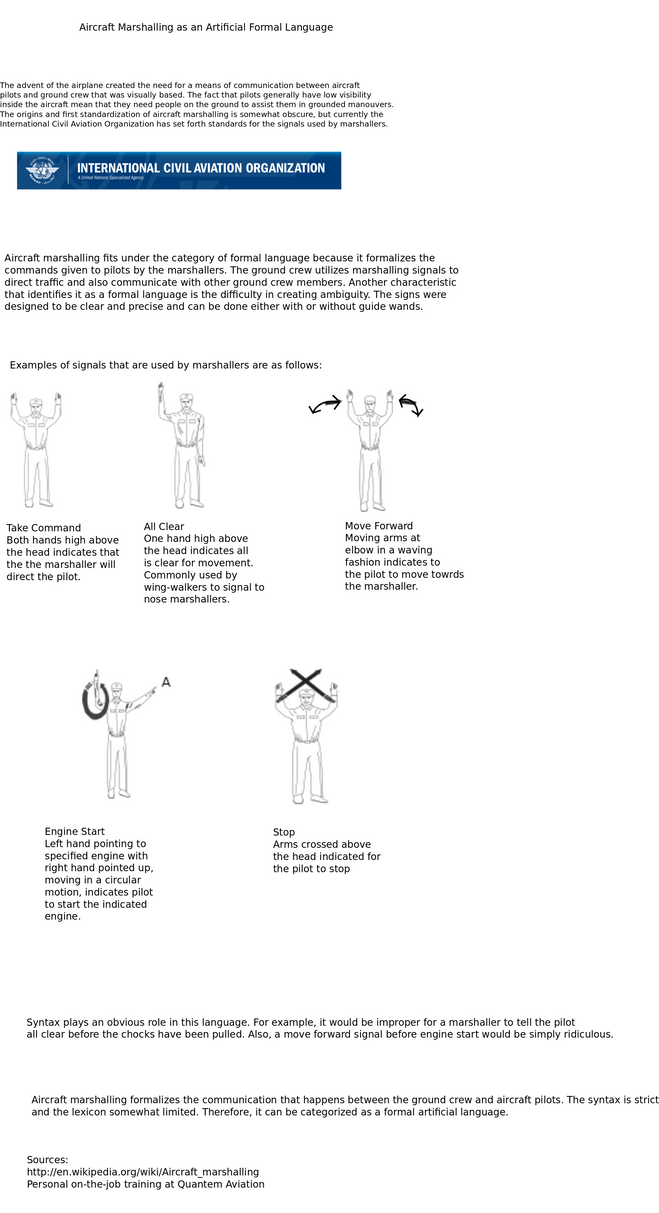 Aircraft Marshalling as an Artificial Formal Language

The advent of the airplane created the need for a means of communication between aircraft pilots and ground crew that was visually based. The fact that pilots generally have low visibility inside the aircraft mean that they need people on the ground to assist them in grounded manouvers. The origins and first standardization of aircraft marshalling is somewhat obscure, but currently the International Civil Aviation Organization has set forth standards for the signals used by marshallers.

INTERNATIONAL CIVIL AVIATION ORGANIZATION
A United Nations Specialized Agency

Aircraft marshalling fits under the category of formal language because it formalizes the commands given to pilots by the marshallers. The ground crew utilizes marshalling signals to direct traffic and also communicate with other ground crew members. Another characteristic that identifies it as a formal language is the difficulty in creating ambiguity. The signs were designed to be clear and precise and can be done either with or without guide wands.

Examples of signals that are used by marshallers are as follows:

Take Command
Both hands high above the head indicates that the the marshaller will direct the pilot.

All Clear
One hand high above the head indicates all is clear for movement. Commonly used by wing-walkers to signal to nose marshallers.

Move Forward
Moving arms at elbow in a waving fashion indicates to the pilot to move towrds the marshaller.

A

Engine Start
Left hand pointing to specified engine with right hand pointed up, moving in a circular motion, indicates pilot to start the indicated engine.

Stop
Arms crossed above the head indicated for the pilot to stop

Syntax plays an obvious role in this language. For example, it would be improper for a marshaller to tell the pilot all clear before the chocks have been pulled. Also, a move forward signal before engine start would be simply ridiculous.

Aircraft marshalling formalizes the communication that happens between the ground crew and aircraft pilots. The syntax is strict and the lexicon somewhat limited. Therefore, it can be categorized as a formal artificial language.

Sources:
http://en.wikipedia.org/wiki/Aircraft_marshalling
Personal on-the-job training at Quantem Aviation