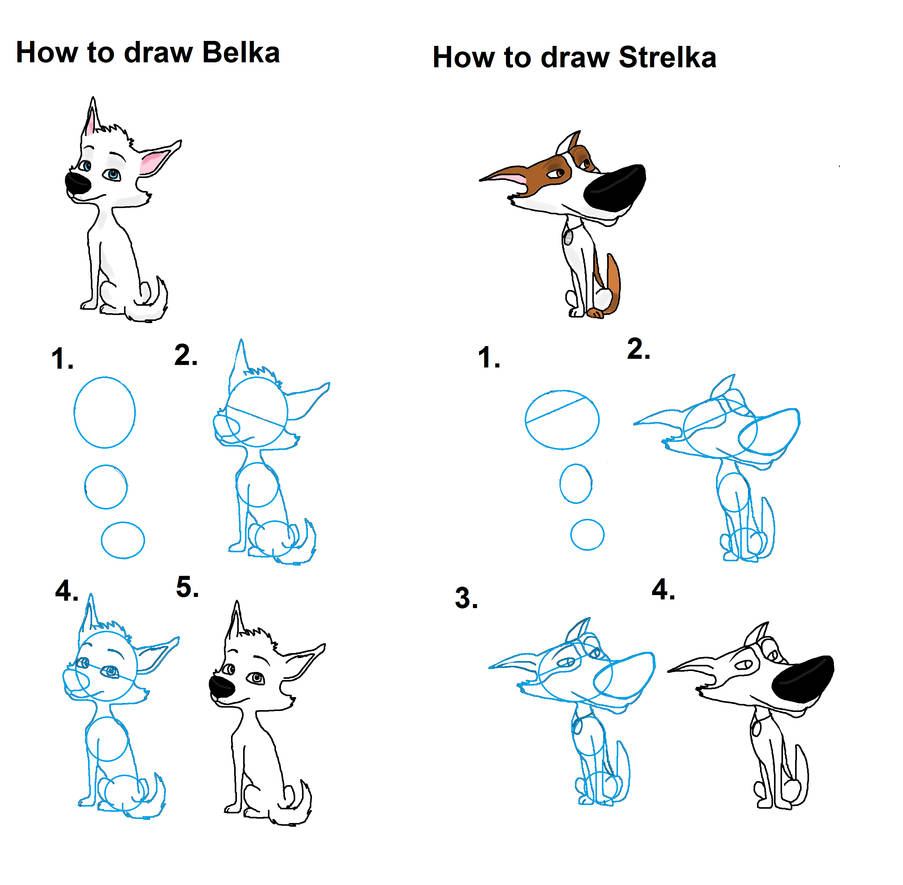 How to draw Belka

1.

2.

4.

5.

How to draw Strelka

1.

2.

3.

4.