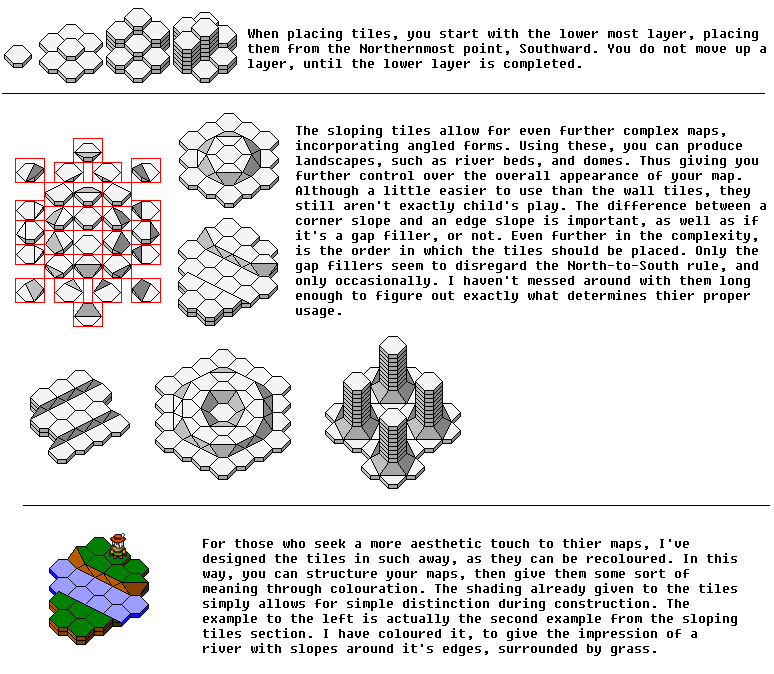 When placing tiles, you start with the lower most layer, placing them from the Northernmost point, Southward. You do not move up a layer, until the lower layer is completed.

The sloping tiles allow for even further complex maps, incorporating angled forms. Using these, you can produce landscapes, such as river beds, and domes. Thus giving you further control over the overall appearance of your map. Although a little easier to use than the wall tiles, they still aren't exactly child's play. The difference between a corner slope and an edge slope is important, as well as if it's a gap filler, or not. Even further in the complexity, is the order in which the tiles should be placed. Only the gap fillers seem to disregard the North-to-South rule, and only occasionally. I haven't messed around with them long enough to figure out exactly what determines thier proper usage.

For those who seek a more aesthetic touch to thier maps, I've designed the tiles in such away, as they can be recoloured. In this way, you can structure your maps, then give them some sort of meaning through colouration. The shading already given to the tiles simply allows for simple distinction during construction. The example to the left is actually the second example from the sloping tiles section. I have coloured it, to give the impression of a river with slopes around it's edges, surrounded by grass.