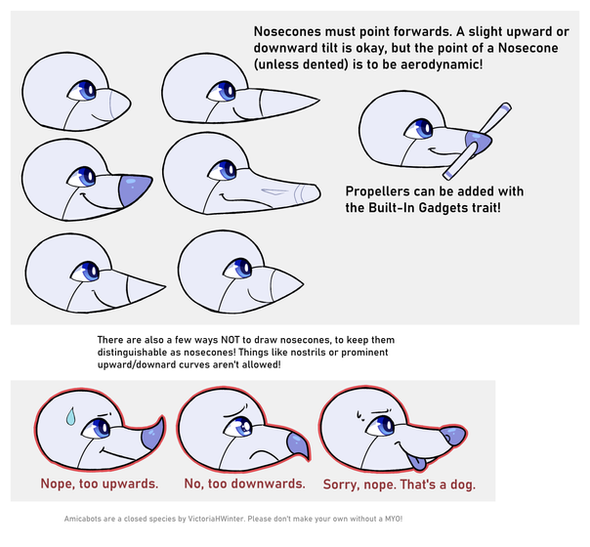 Nosecones must point forwards. A slight upward or downward tilt is okay, but the point of a Nosecone (unless dented) is to be aerodynamic!

Propellers can be added with the Built-In Gadgets trait!

There are also a few ways NOT to draw nosecones, to keep them distinguishable as nosecones! Things like nostrils or prominent upward/downard curves aren't allowed!

Nope, too upwards.

No, too downwards.

Sorry, nope. That's a dog.

Amicabots are a closed species by VictoriaHWinter. Please don't make your own without a MYO!