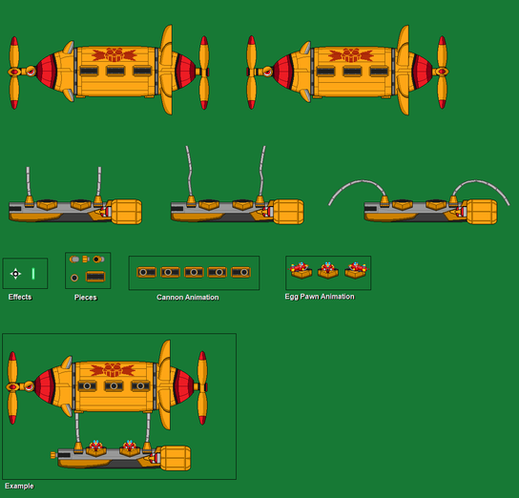 Effects

Pieces

Cannon Animation

Egg Pawn Animation

Example