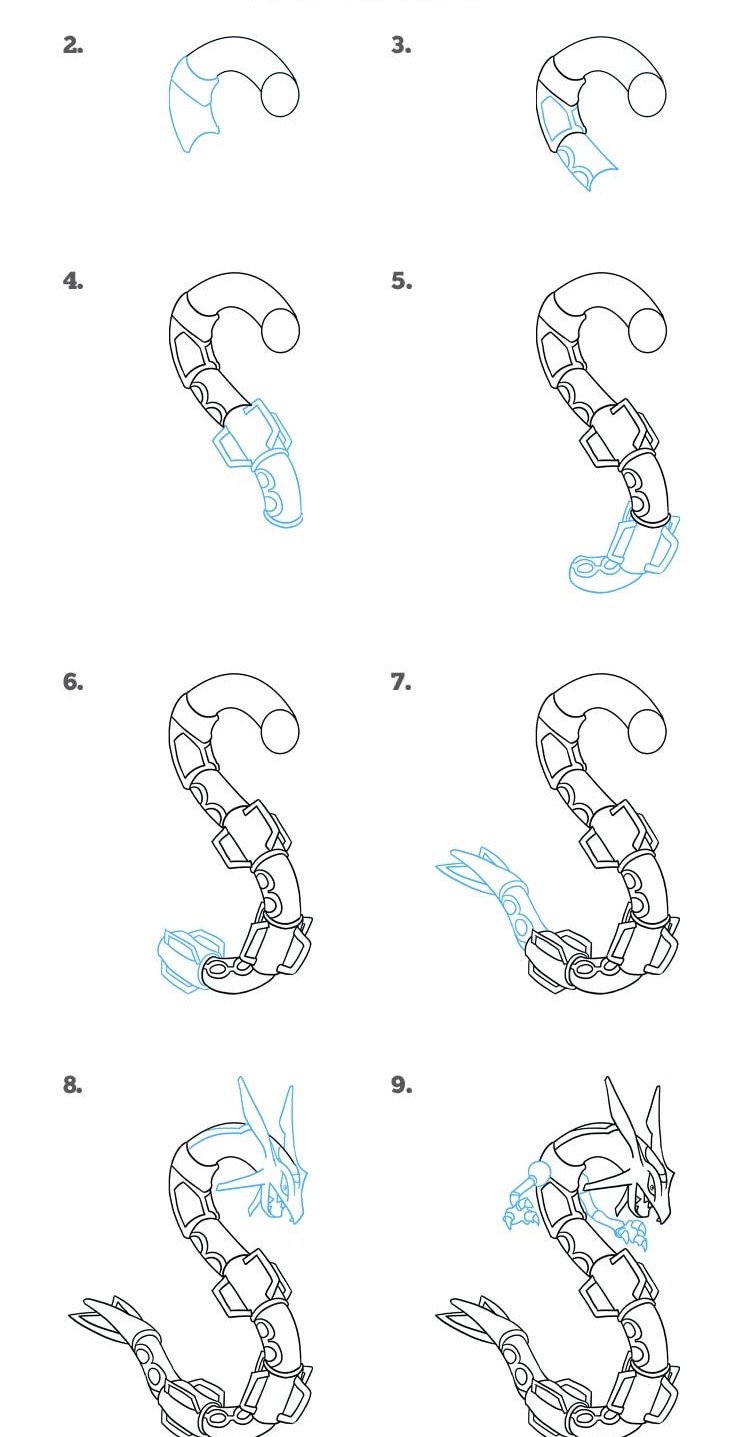 2.

3.

4.

5.

6.

7.

8.

9.