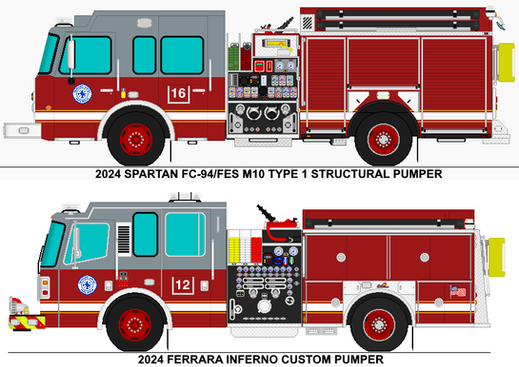 16

2024 SPARTAN FC-94/FES M10 TYPE 1 STRUCTURAL PUMPER

12

2024 FERRARA INFERNO CUSTOM PUMPER