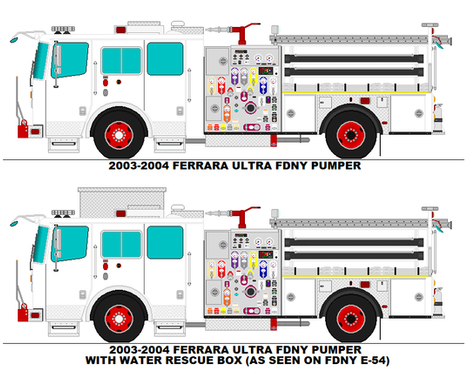 2003-2004 FERRARA ULTRA FDNY PUMPER

2003-2004 FERRARA ULTRA FDNY PUMPER
WITH WATER RESCUE BOX (AS SEEN ON FDNY E-54)