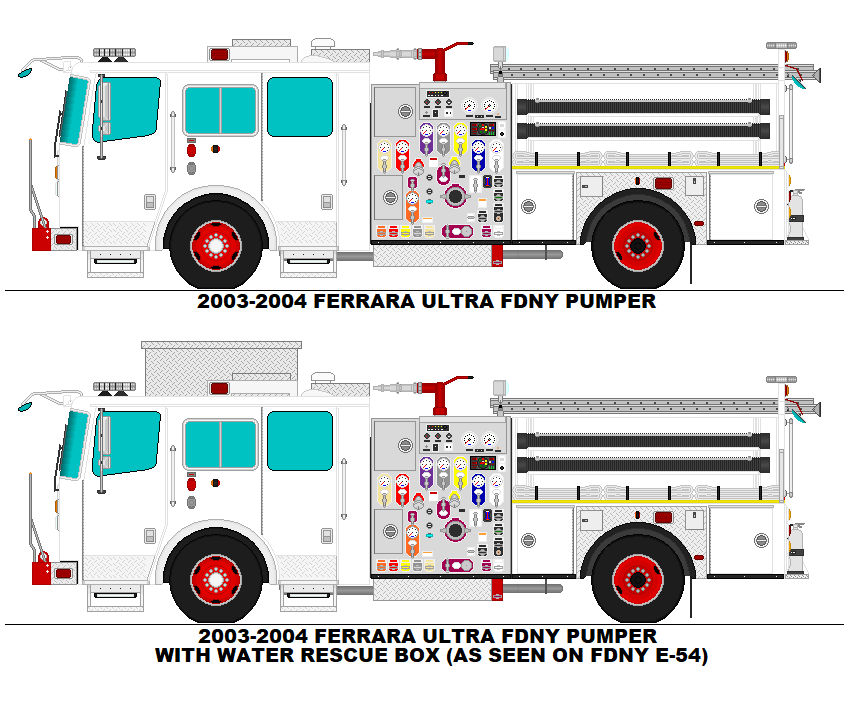 2003-2004 FERRARA ULTRA FDNY PUMPER

2003-2004 FERRARA ULTRA FDNY PUMPER
WITH WATER RESCUE BOX (AS SEEN ON FDNY E-54)