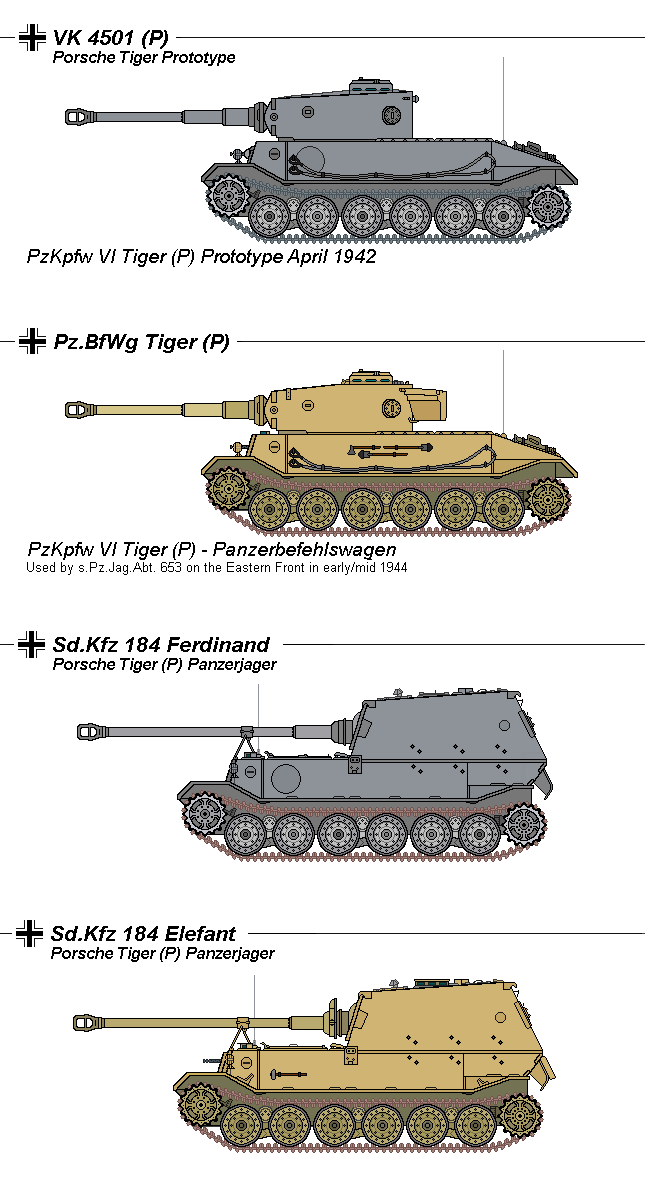 VK 4501 (P)
Porsche Tiger Prototype

PzKpfw VI Tiger (P) Prototype April 1942

Pz.BfWg Tiger (P)

PzKpfw VI Tiger (P) - Panzerbefehlswagen
Used by s.Pz.Jag.Abt. 653 on the Eastern Front in early/mid 1944

Sd.Kfz 184 Ferdinand
Porsche Tiger (P) Panzerjager

Sd.Kfz 184 Elefant
Porsche Tiger (P) Panzerjager