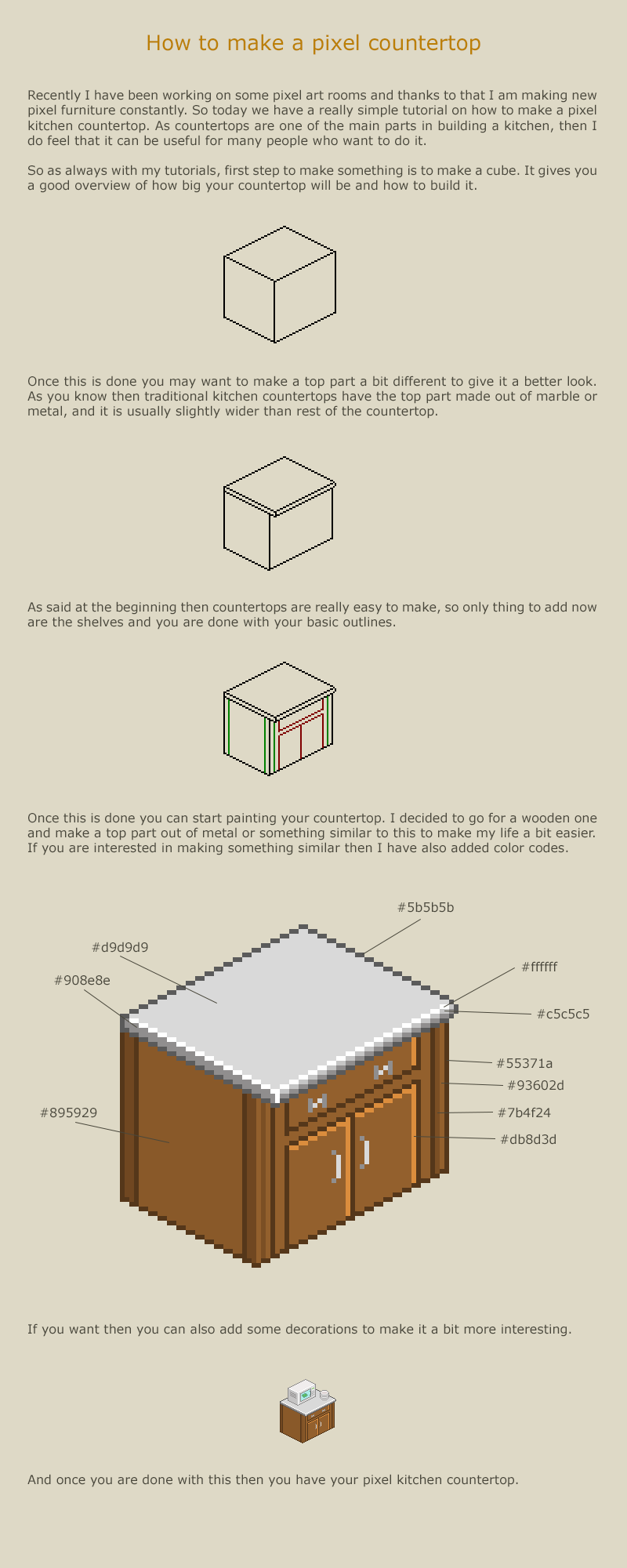 How to make a pixel countertop

Recently I have been working on some pixel art rooms and thanks to that I am making new pixel furniture constantly. So today we have a really simple tutorial on how to make a pixel kitchen countertop. As countertops are one of the main parts in building a kitchen, then I do feel that it can be useful for many people who want to do it.

So as always with my tutorials, first step to make something is to make a cube. It gives you a good overview of how big your countertop will be and how to build it.

Once this is done you may want to make a top part a bit different to give it a better look. As you know then traditional kitchen countertops have the top part made out of marble or metal, and it is usually slightly wider than rest of the countertop.

As said at the beginning then countertops are really easy to make, so only thing to add now are the shelves and you are done with your basic outlines.

Once this is done you can start painting your countertop. I decided to go for a wooden one and make a top part out of metal or something similar to this to make my life a bit easier. If you are interested in making something similar then I have also added color codes.

#5b5b5b
#d9d9d9
#ffffff
#908e8e
#c5c5c5
#55371a
#93602d
#895929
#7b4f24
#db8d3d

If you want then you can also add some decorations to make it a bit more interesting.

And once you are done with this then you have your pixel kitchen countertop.