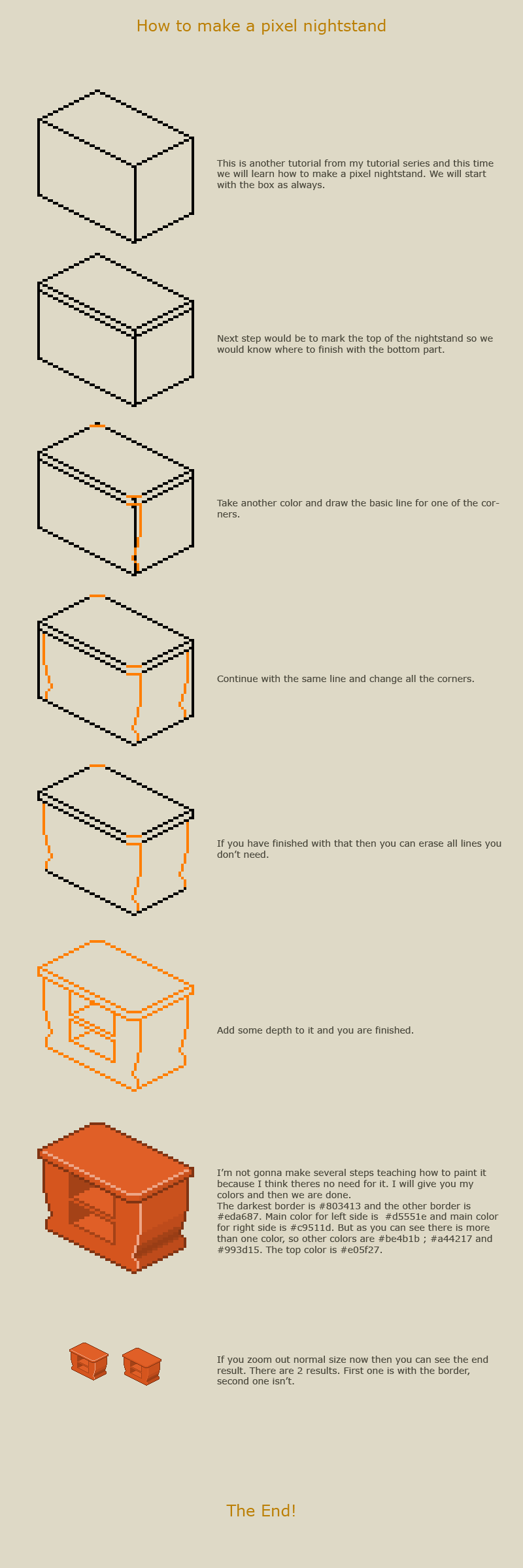 How to make a pixel nightstand

This is another tutorial from my tutorial series and this time we will learn how to make a pixel nightstand. We will start with the box as always.

Next step would be to mark the top of the nightstand so we would know where to finish with the bottom part.

Take another color and draw the basic line for one of the corners.

Continue with the same line and change all the corners.

If you have finished with that then you can erase all lines you don't need.

Add some depth to it and you are finished.

I'm not gonna make several steps teaching how to paint it because I think theres no need for it. I will give you my colors and then we are done.
The darkest border is #803413 and the other border is #eda687. Main color for left side is #d5551e and main color for right side is #c9511d. But as you can see there is more than one color, so other colors are #be4b1b ; #a44217 and #993d15. The top color is #e05f27.

If you zoom out normal size now then you can see the end result. There are 2 results. First one is with the border, second one isn't.

The End!