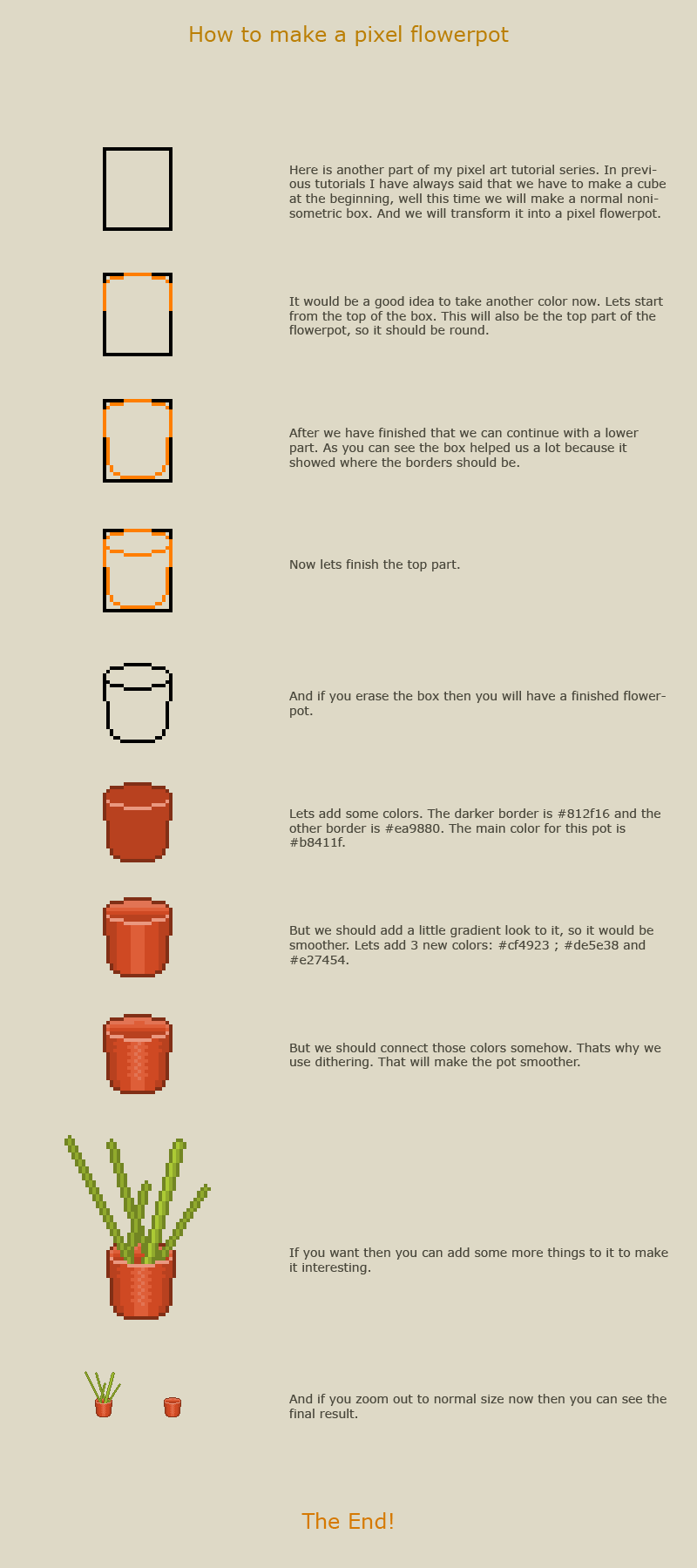 How to make a pixel flowerpot

Here is another part of my pixel art tutorial series. In previous tutorials I have always said that we have to make a cube at the beginning, well this time we will make a normal nonisometric box. And we will transform it into a pixel flowerpot.

It would be a good idea to take another color now. Lets start from the top of the box. This will also be the top part of the flowerpot, so it should be round.

After we have finished that we can continue with a lower part. As you can see the box helped us a lot because it showed where the borders should be.

Now lets finish the top part.

And if you erase the box then you will have a finished flowerpot.

Lets add some colors. The darker border is #812f16 and the other border is #ea9880. The main color for this pot is #b8411f.

But we should add a little gradient look to it, so it would be smoother. Lets add 3 new colors: #cf4923 ; #de5e38 and #e27454.

But we should connect those colors somehow. Thats why we use dithering. That will make the pot smoother.

If you want then you can add some more things to it to make it interesting.

And if you zoom out to normal size now then you can see the final result.

The End!